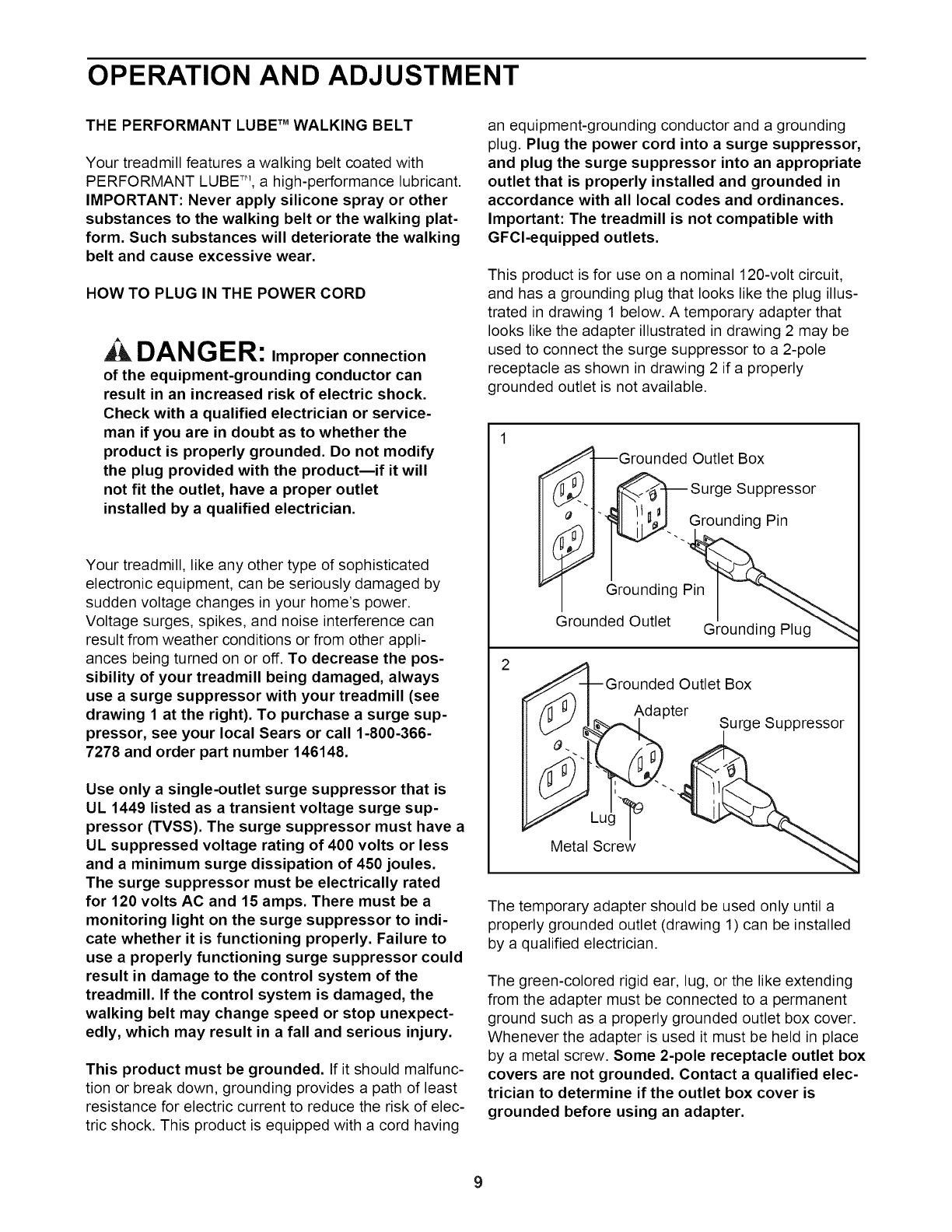 OPERATION AND ADJUSTMENT

THE PERFORMANT LUBE™ WALKING BELT

Your treadmill features a walking belt coated with PERFORMANT LUBE™, a high-performance lubricant. IMPORTANT: Never apply silicone spray or other substances to the walking belt or the walking platform. Such substances will deteriorate the walking belt and cause excessive wear.

HOW TO PLUG IN THE POWER CORD

DANGER: Improper connection of the equipment-grounding conductor can result in an increased risk of electric shock. Check with a qualified electrician or serviceman if you are in doubt as to whether the product is properly grounded. Do not modify the plug provided with the product—if it will not fit the outlet, have a proper outlet installed by a qualified electrician.

Your treadmill, like any other type of sophisticated electronic equipment, can be seriously damaged by sudden voltage changes in your home's power. Voltage surges, spikes, and noise interference can result from weather conditions or from other appliances being turned on or off. To decrease the possibility of your treadmill being damaged, always use a surge suppressor with your treadmill (see drawing 1 at the right). To purchase a surge suppressor, see your local Sears or call 1-800-366-7278 and order part number 146148.

Use only a single-outlet surge suppressor that is UL 1449 listed as a transient voltage surge suppressor (TVSS). The surge suppressor must have a UL suppressed voltage rating of 400 volts or less and a minimum surge dissipation of 450 joules. The surge suppressor must be electrically rated for 120 volts AC and 15 amps. There must be a monitoring light on the surge suppressor to indicate whether it is functioning properly. Failure to use a properly functioning surge suppressor could result in damage to the control system of the treadmill. If the control system is damaged, the walking belt may change speed or stop unexpectedly, which may result in a fall and serious injury.

This product must be grounded. If it should malfunction or break down, grounding provides a path of least resistance for electric current to reduce the risk of electric shock. This product is equipped with a cord having an equipment-grounding conductor and a grounding plug. Plug the power cord into a surge suppressor, and plug the surge suppressor into an appropriate outlet that is properly installed and grounded in accordance with all local codes and ordinances. Important: The treadmill is not compatible with GFCI-equipped outlets.

This product is for use on a nominal 120-volt circuit, and has a grounding plug that looks like the plug illustrated in drawing 1 below. A temporary adapter that looks like the adapter illustrated in drawing 2 may be used to connect the surge suppressor to a 2-pole receptacle as shown in drawing 2 if a properly grounded outlet is not available.

1
Grounded Outlet Box
Surge Suppressor
Grounding Pin
Grounding Pin
Grounded Outlet
Grounding Plug

2
Grounded Outlet Box
Adapter
Surge Suppressor
Lug
Metal Screw

The temporary adapter should be used only until a properly grounded outlet (drawing 1) can be installed by a qualified electrician.

The green-colored rigid ear, lug, or the like extending from the adapter must be connected to a permanent ground such as a properly grounded outlet box cover. Whenever the adapter is used it must be held in place by a metal screw. Some 2-pole receptacle outlet box covers are not grounded. Contact a qualified electrician to determine if the outlet box cover is grounded before using an adapter.

9