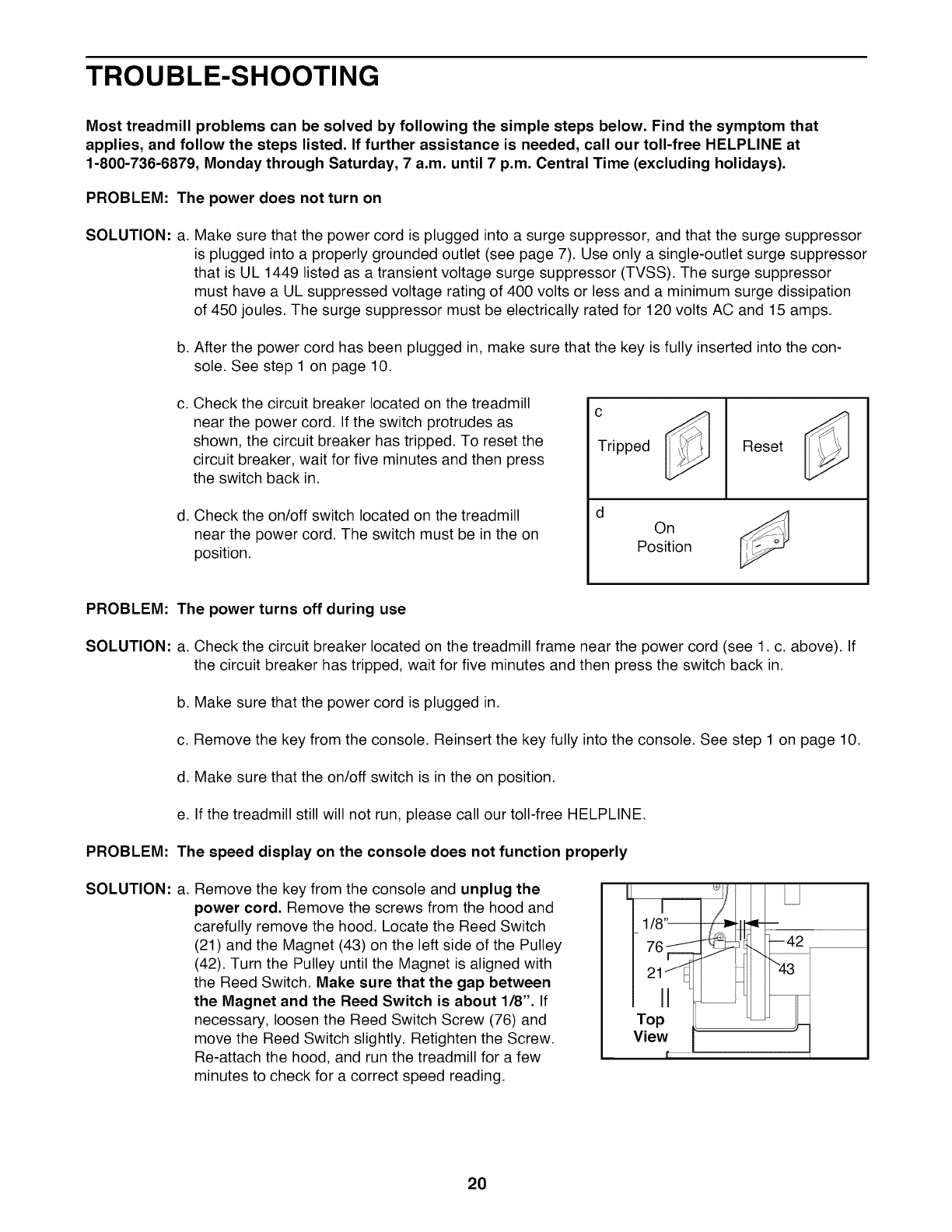 TROUBLE-SHOOTING

Most treadmill problems can be solved by following the simple steps below. Find the symptom that applies, and follow the steps listed. If further assistance is needed, call our toll-free HELPLINE at 1-800-736-6879, Monday through Saturday, 7 a.m. until 7 p.m. Central Time (excluding holidays).

PROBLEM: The power does not turn on

SOLUTION: a. Make sure that the power cord is plugged into a surge suppressor, and that the surge suppressor is plugged into a properly grounded outlet (see page 7). Use only a single-outlet surge suppressor that is UL 1449 listed as a transient voltage surge suppressor (TVSS). The surge suppressor must have a UL suppressed voltage rating of 400 volts or less and a minimum surge dissipation of 450 joules. The surge suppressor must be electrically rated for 120 volts AC and 15 amps.

b. After the power cord has been plugged in, make sure that the key is fully inserted into the console. See step 1 on page 10.

c. Check the circuit breaker located on the treadmill near the power cord. If the switch protrudes as shown, the circuit breaker has tripped. To reset the circuit breaker, wait for five minutes and then press the switch back in.

d. Check the on/off switch located on the treadmill near the power cord. The switch must be in the on position.

c
Tripped
Reset

d
On Position

PROBLEM: The power turns off during use

SOLUTION: a. Check the circuit breaker located on the treadmill frame near the power cord (see 1. c. above). If the circuit breaker has tripped, wait for five minutes and then press the switch back in.

b. Make sure that the power cord is plugged in.

c. Remove the key from the console. Reinsert the key fully into the console. See step 1 on page 10.

d. Make sure that the on/off switch is in the on position.

e. If the treadmill still will not run, please call our toll-free HELPLINE.

PROBLEM: The speed display on the console does not function properly

SOLUTION: a. Remove the key from the console and unplug the power cord. Remove the screws from the hood and carefully remove the hood. Locate the Reed Switch (21) and the Magnet (43) on the left side of the Pulley (42). Turn the Pulley until the Magnet is aligned with the Reed Switch. Make sure that the gap between the Magnet and the Reed Switch is about 1/8". If necessary, loosen the Reed Switch Screw (76) and move the Reed Switch slightly. Retighten the Screw. Re-attach the hood, and run the treadmill for a few minutes to check for a correct speed reading.

1/8"
76
21
42
43
Top View

20