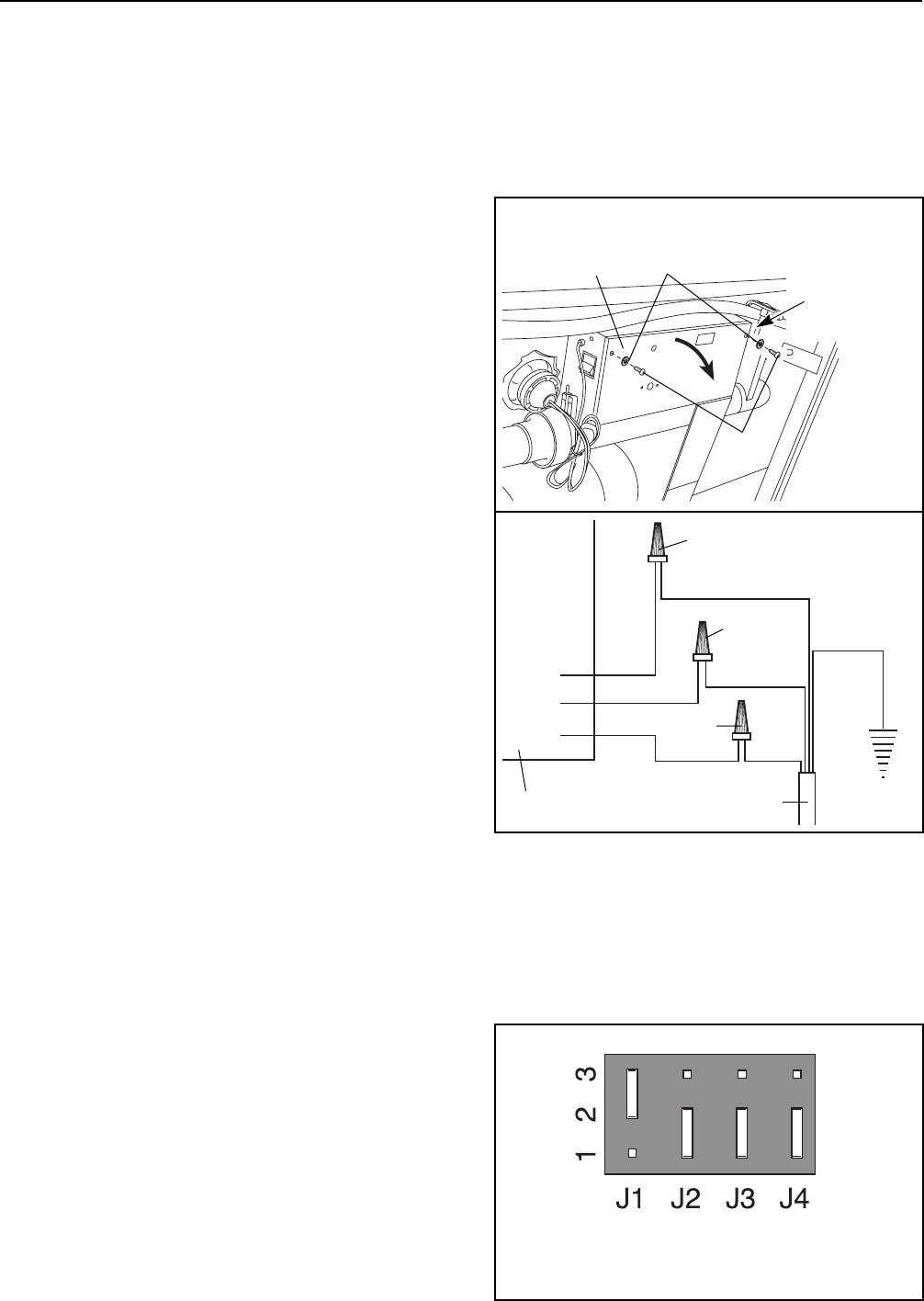 3
2
1
J1 J2 J3 J4