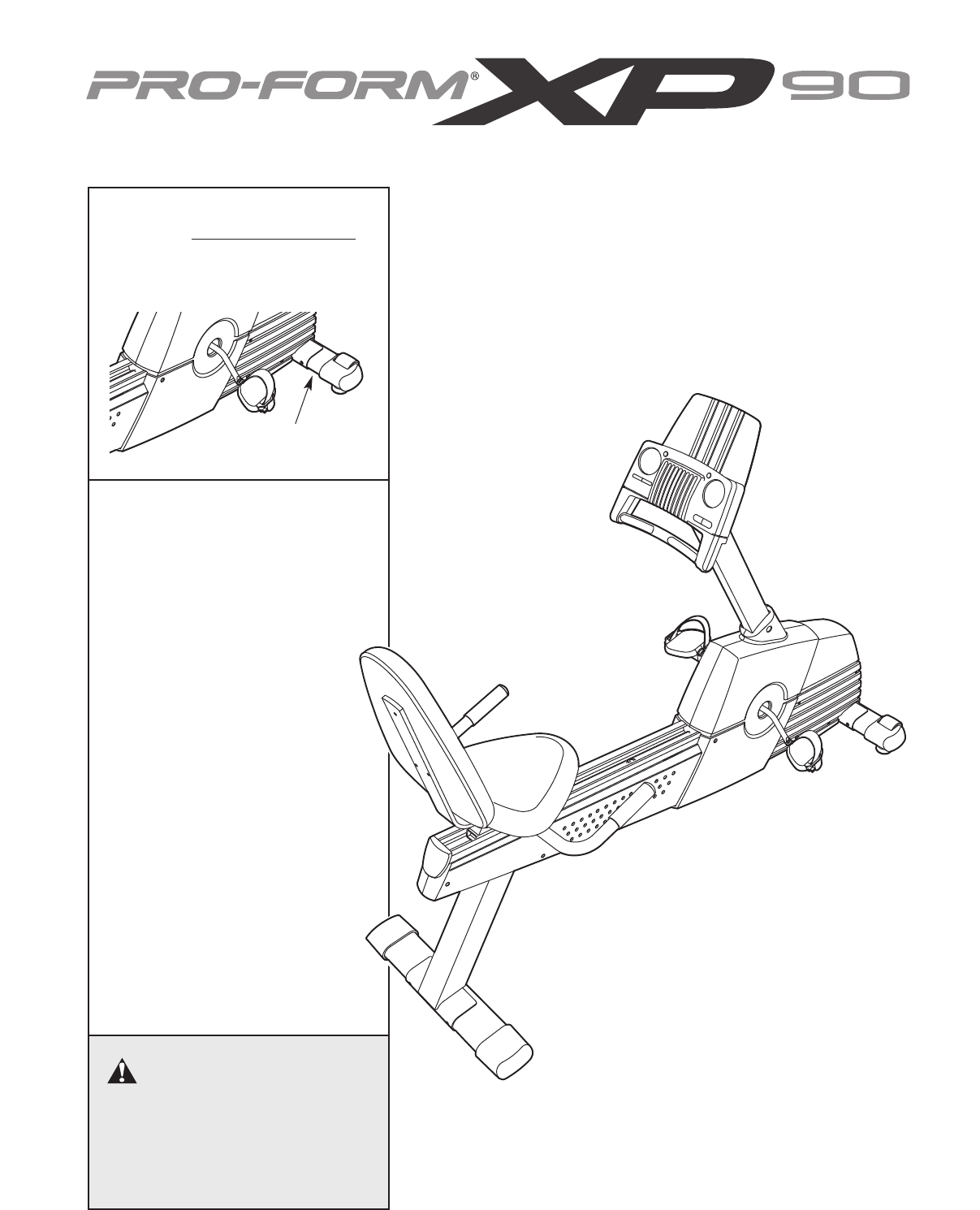 PRO-FORM® XP 90