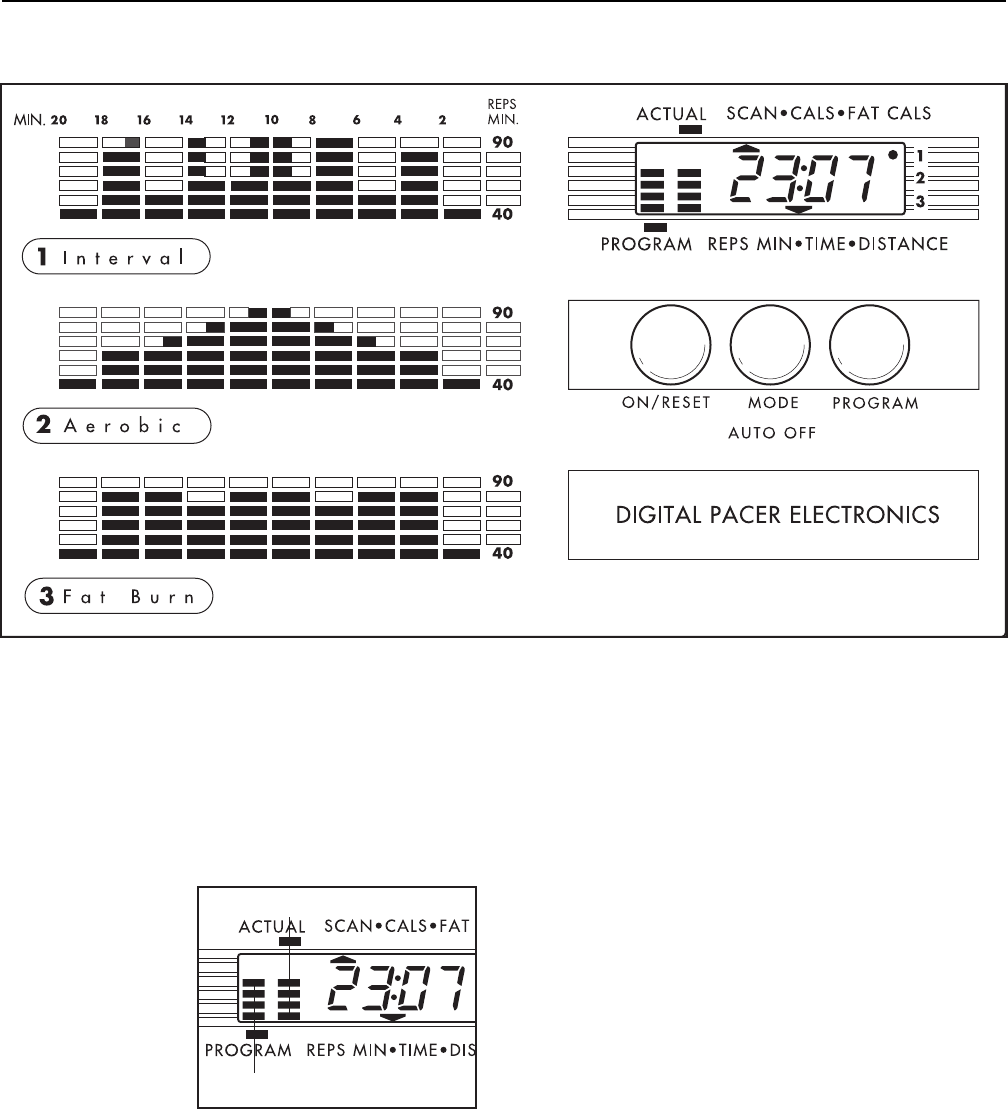 MIN. 20 18 16 14 12 10 8 6 4 2

REPS MIN.

90

40

1 Interval

90

40

2 Aerobic

90

40

3 Fat Burn

ACTUAL SCAN•CALS•FAT CALS

23:07

1

2

3

PROGRAM REPS MIN•TIME•DISTANCE

ON/RESET MODE PROGRAM

AUTO OFF

DIGITAL PACER ELECTRONICS

ACTUAL SCAN•CALS•FAT

23:07

PROGRAM REPS MIN•TIME•DIS