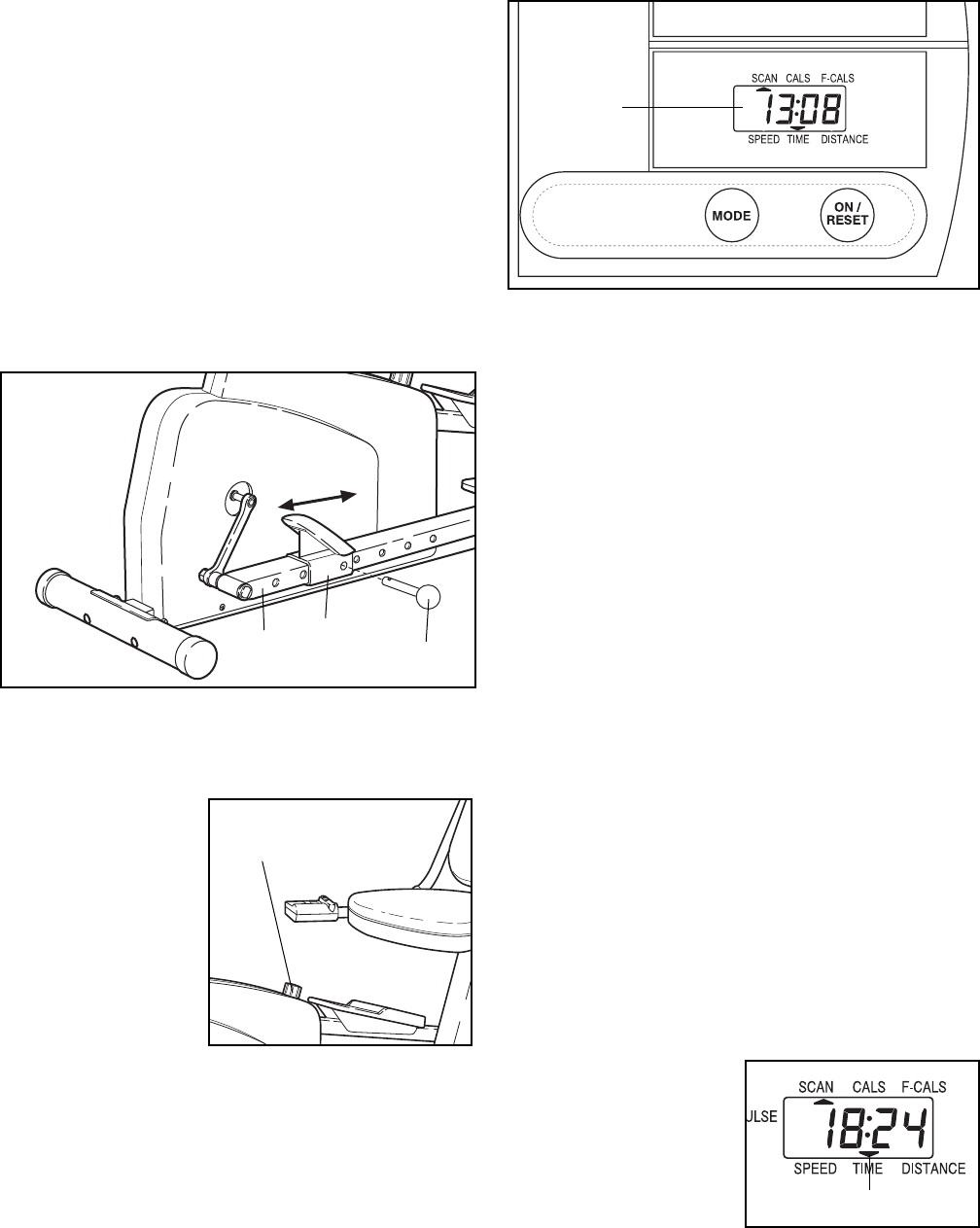 SCAN CALS F-CALS
13:08
SPEED TIME DISTANCE

MODE

ON / RESET

SCAN CALS F-CALS
ULSE
18:24
SPEED TIME DISTANCE