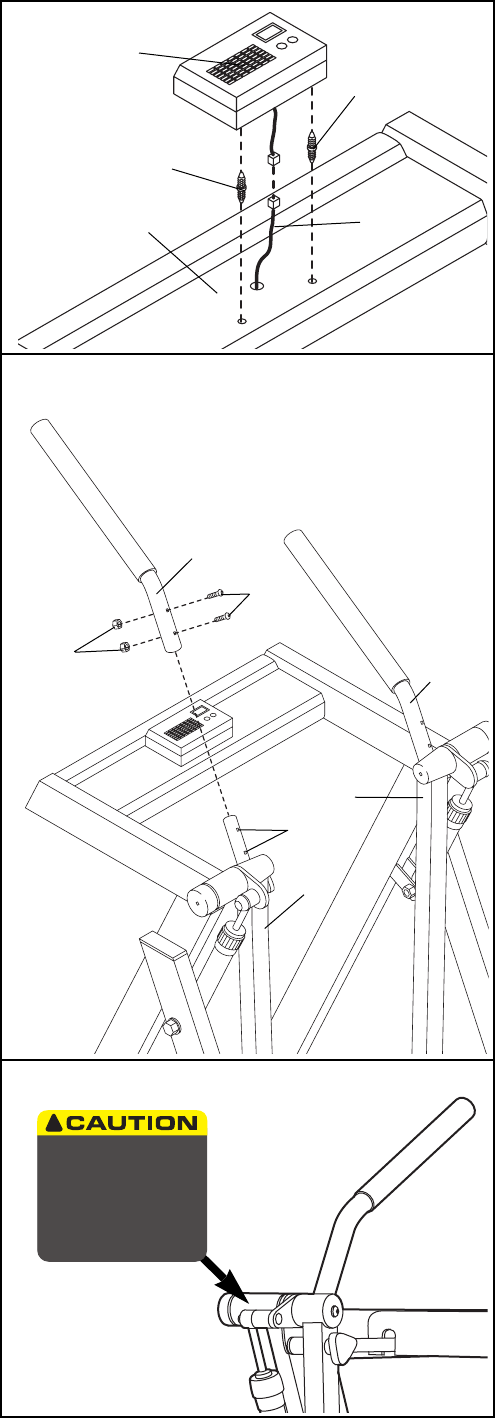 CAUTION