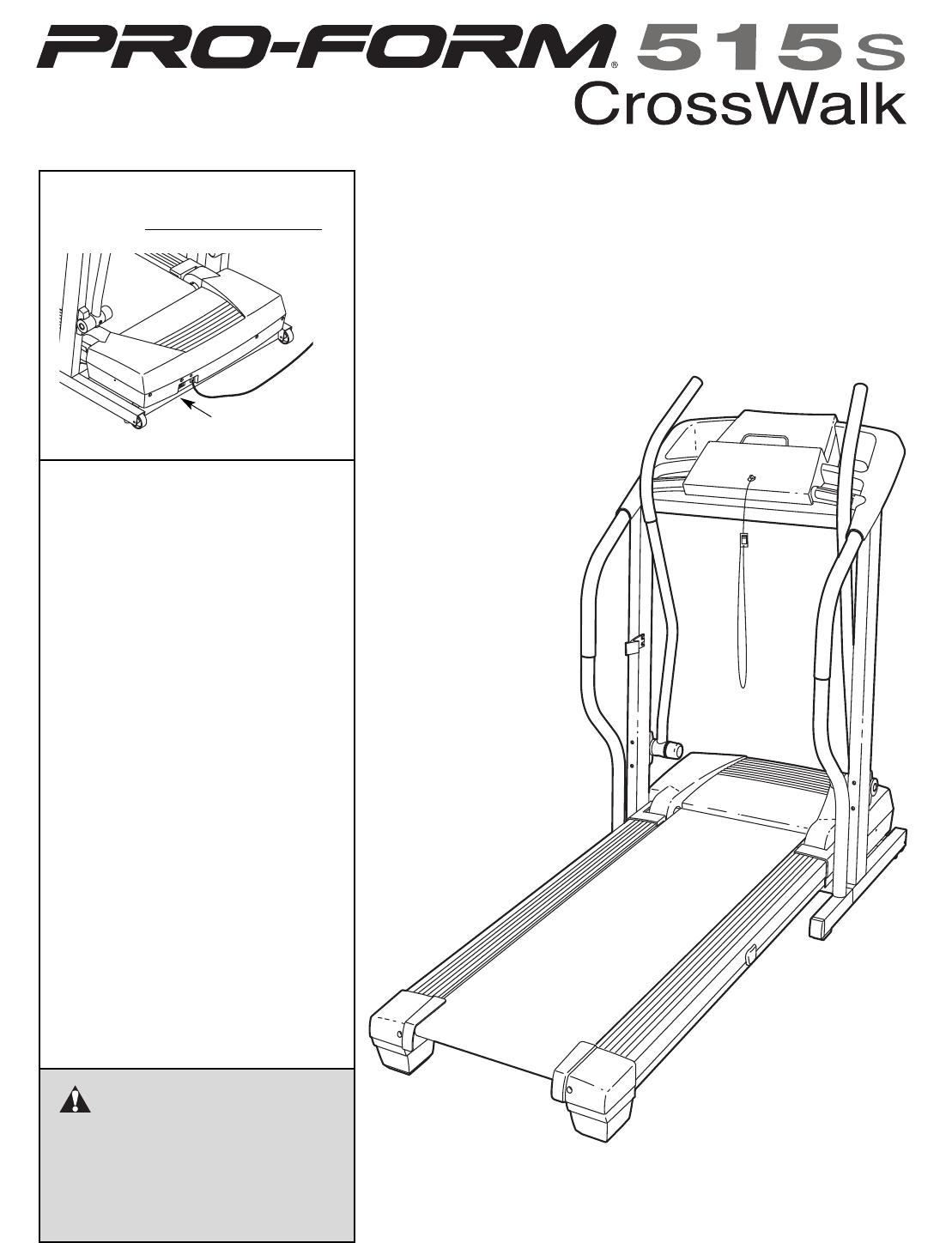 PRO-FORM® 515 S
CrossWalk