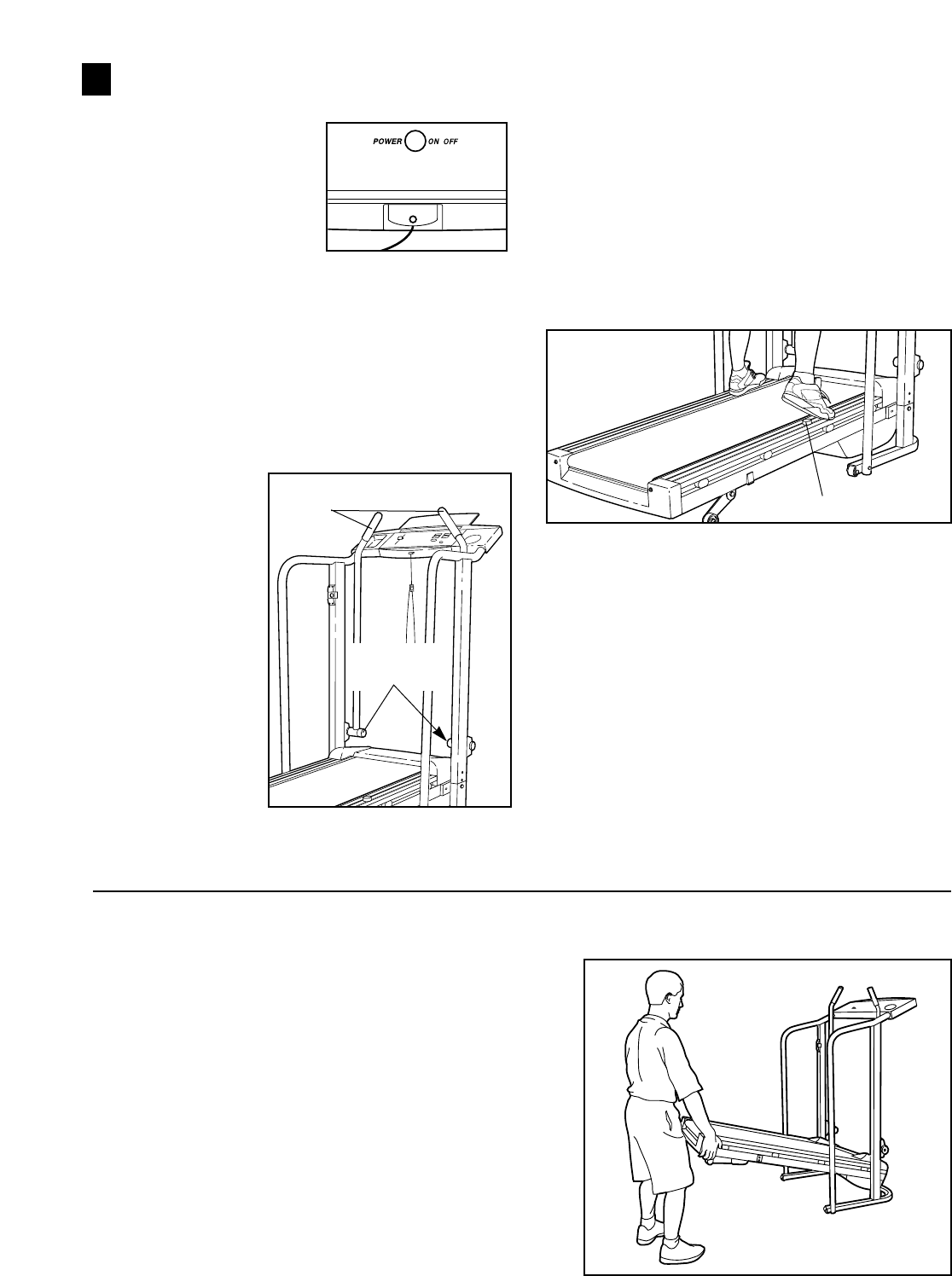 POWER ON OFF