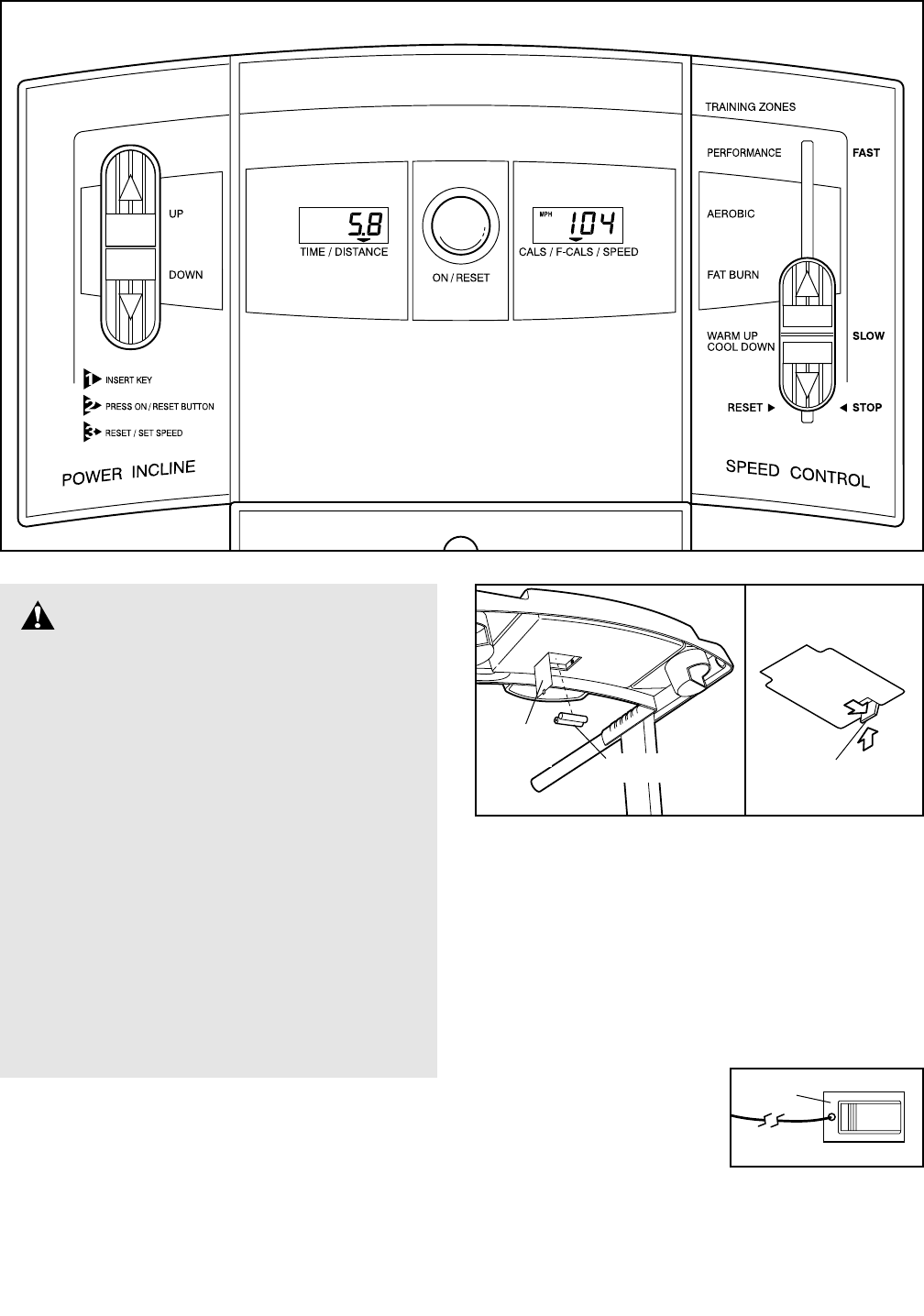 UP

DOWN

1 INSERT KEY

2 PRESS ON / RESET BUTTON

3 RESET / SET SPEED

POWER INCLINE

5.8

TIME / DISTANCE

ON / RESET

MPH 104

CALS / F-CALS / SPEED

TRAINING ZONES

PERFORMANCE

FAST

AEROBIC

FAT BURN

WARM UP
COOL DOWN

SLOW

RESET ▶

◀ STOP

SPEED CONTROL