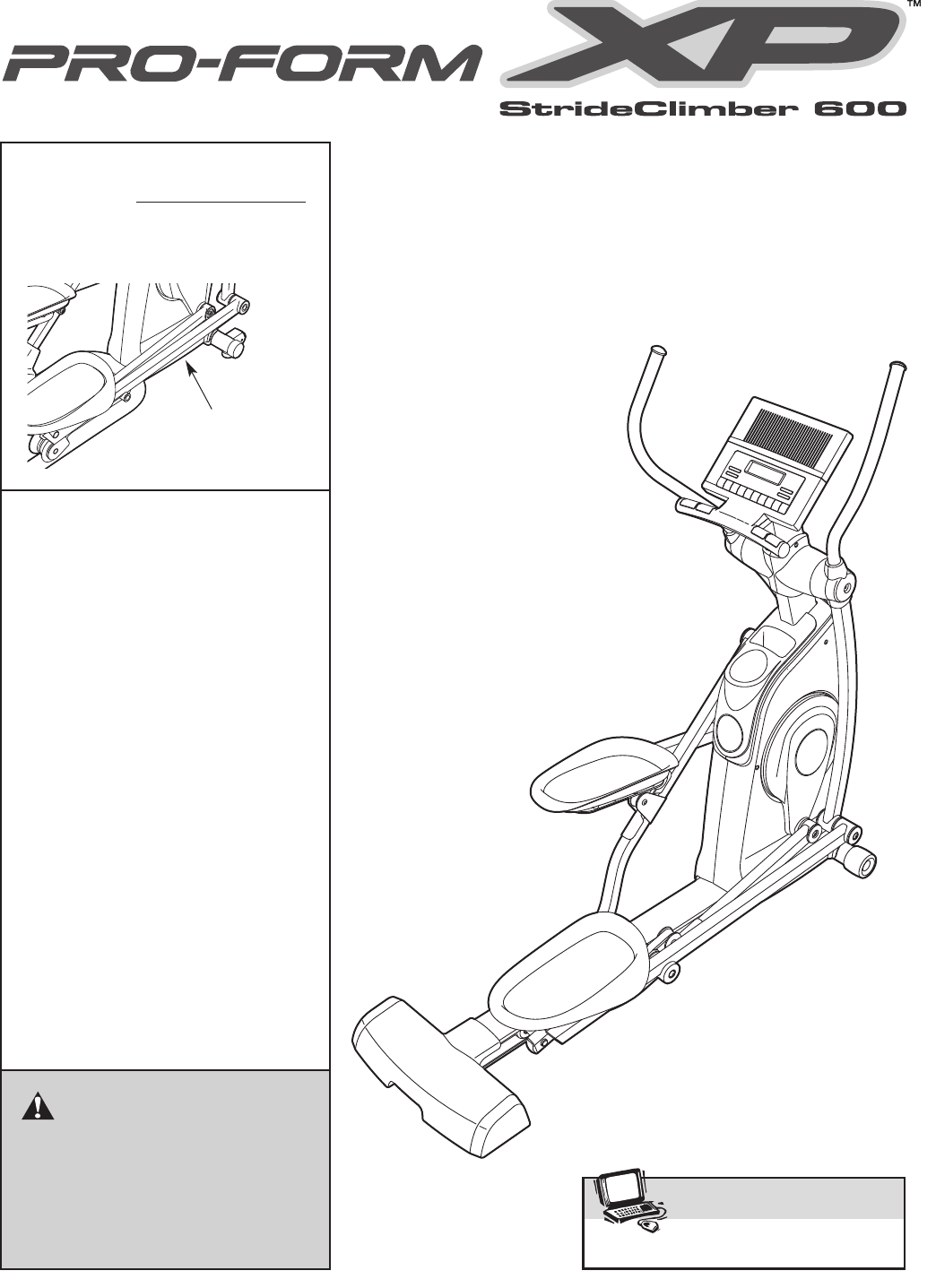 PRO-FORM XP™

StrideClimber 600