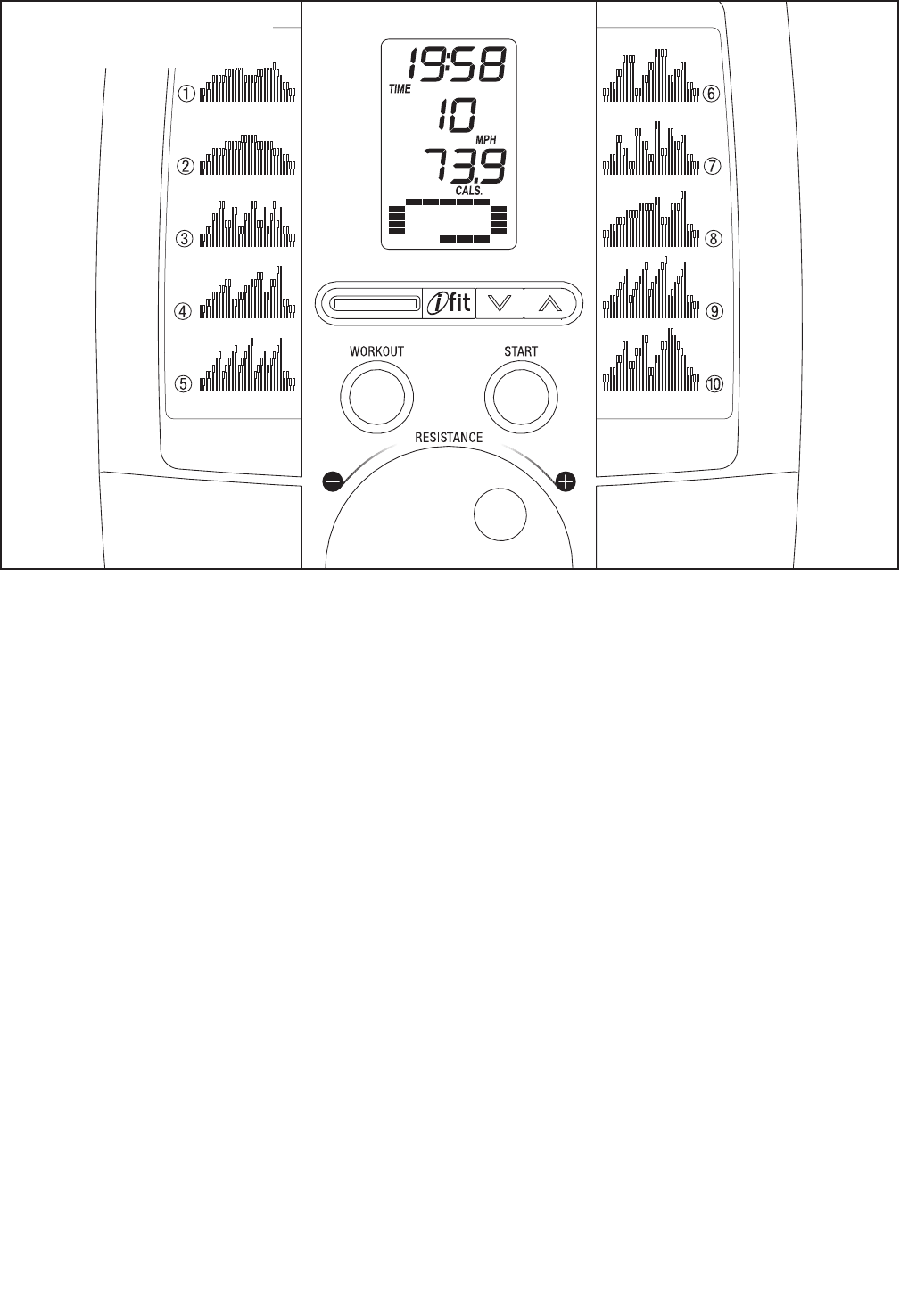 ①
②
③
④
⑤

19:58
TIME
10
MPH
73.9
CALS.

ifit

WORKOUT
START
RESISTANCE

⑥
⑦
⑧
⑨
⑩