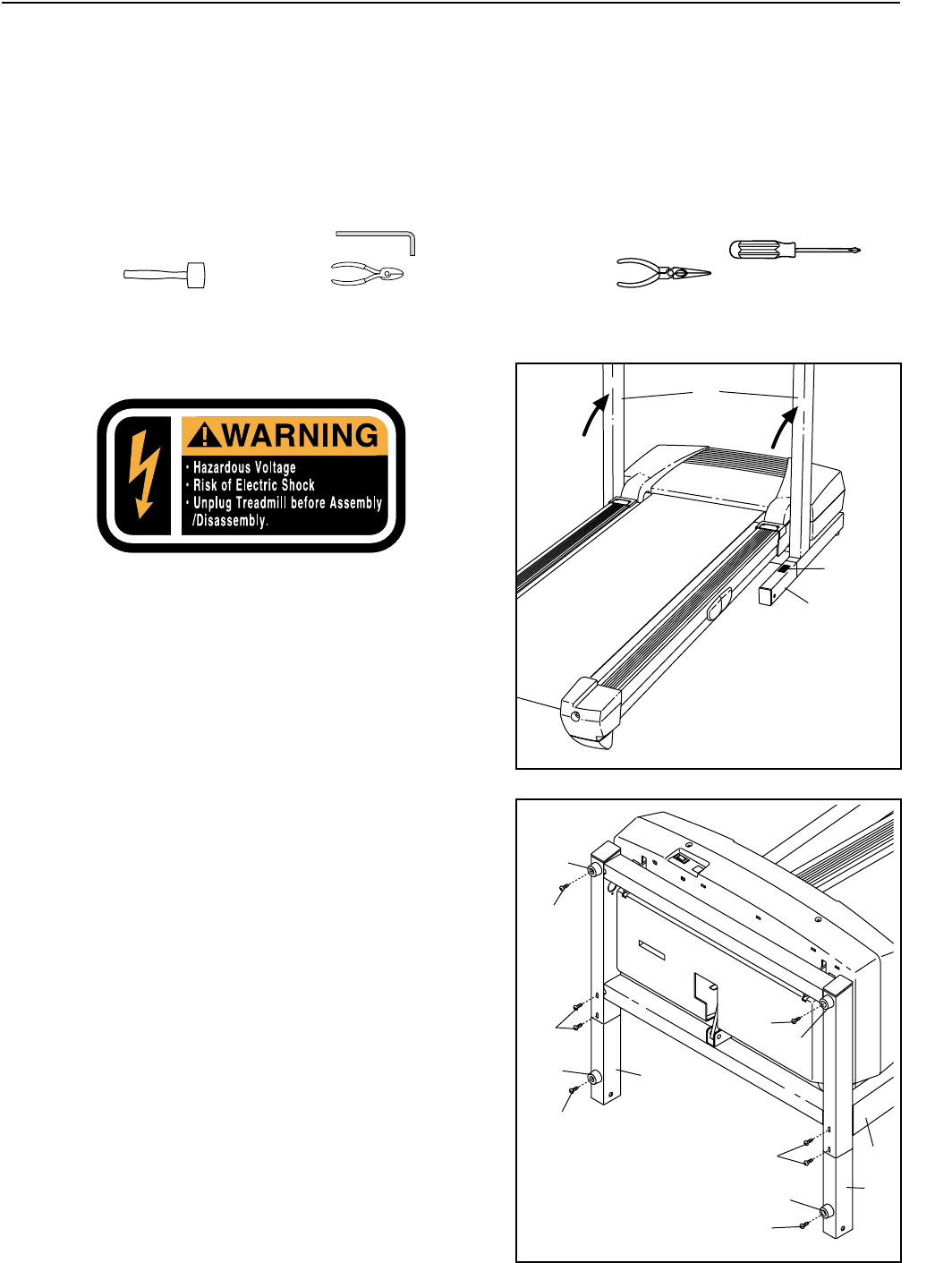 WARNING
• Hazardous Voltage
• Risk of Electric Shock
• Unplug Treadmill before Assembly /Disassembly.