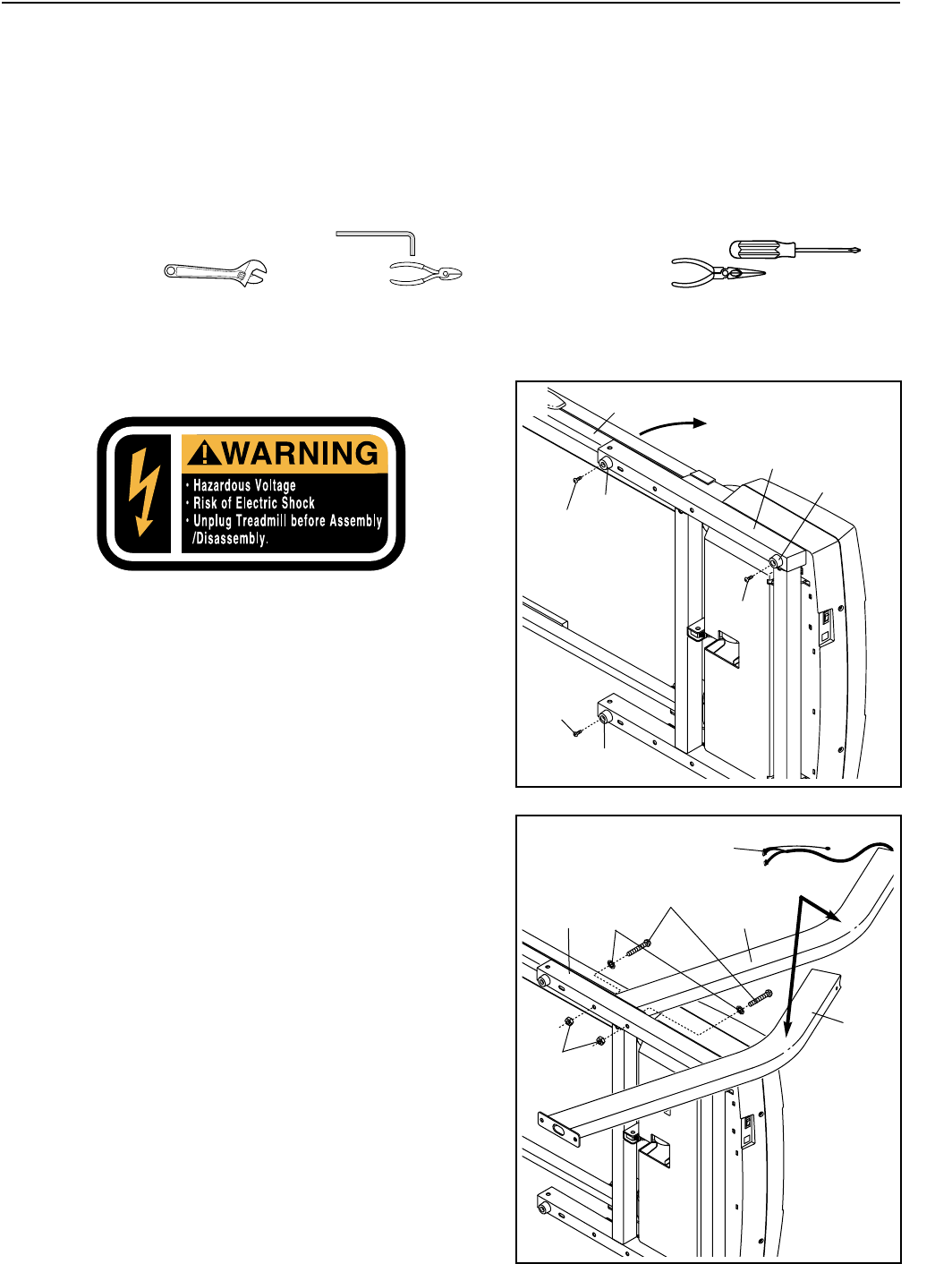 WARNING
• Hazardous Voltage
• Risk of Electric Shock
• Unplug Treadmill before Assembly /Disassembly.