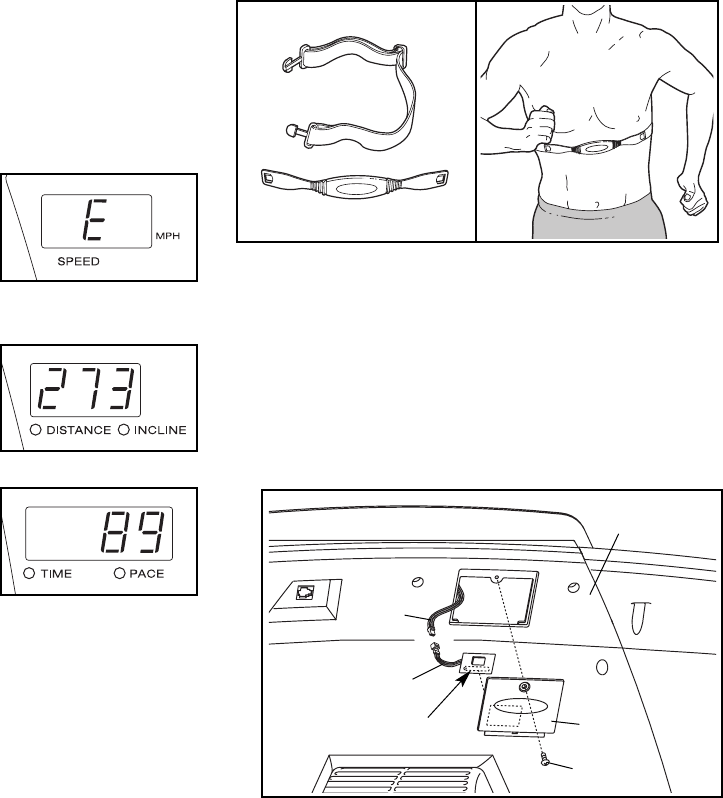 E

MPH

SPEED

273

DISTANCE INCLINE

89

TIME PACE