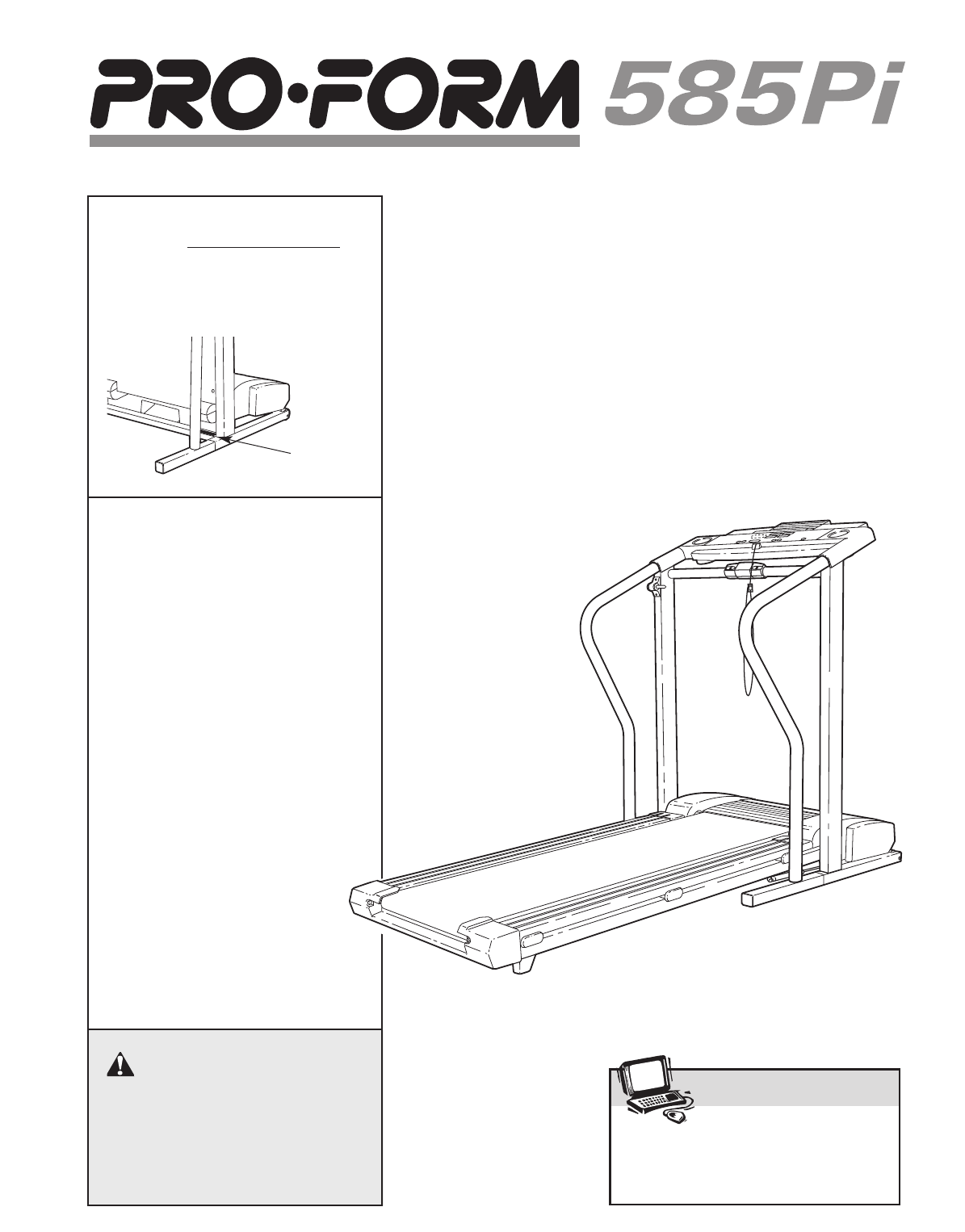 PRO·FORM 585Pi