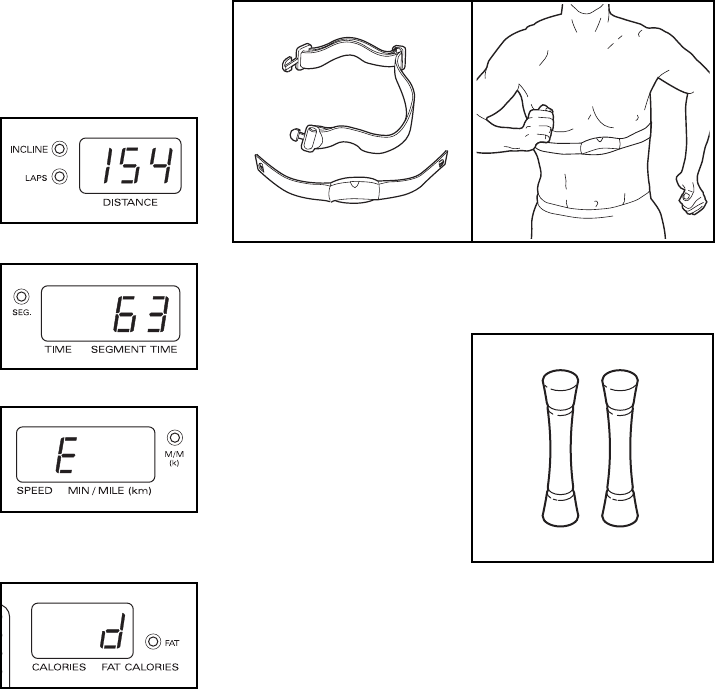 INCLINE
LAPS
154
DISTANCE

SEG.
63
TIME SEGMENT TIME

E
M/M (k)
SPEED MIN / MILE (km)

d
FAT
CALORIES FAT CALORIES