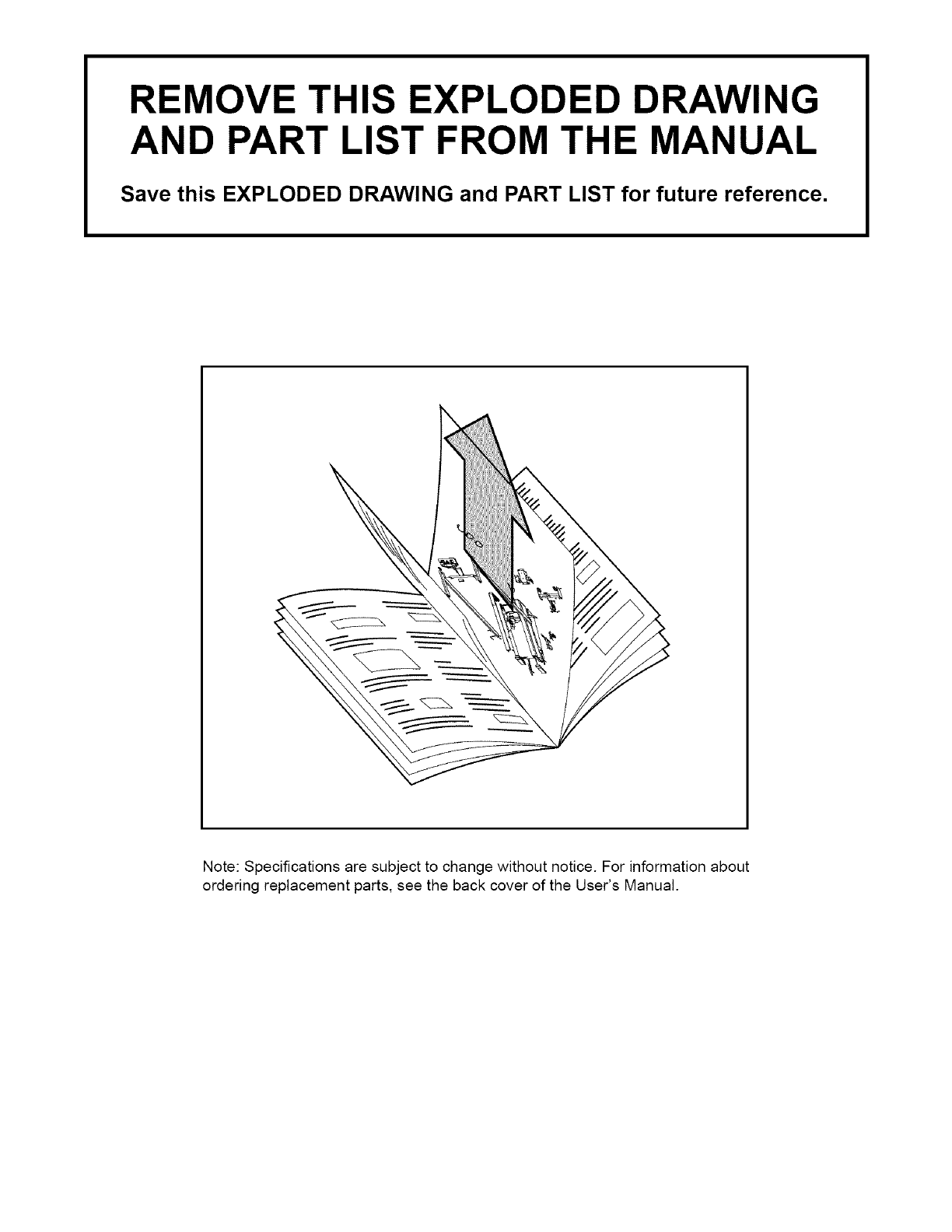 REMOVE THIS EXPLODED DRAWING AND PART LIST FROM THE MANUAL

Save this EXPLODED DRAWING and PART LIST for future reference.

Note: Specifications are subject to change without notice. For information about ordering replacement parts, see the back cover of the User's Manual.