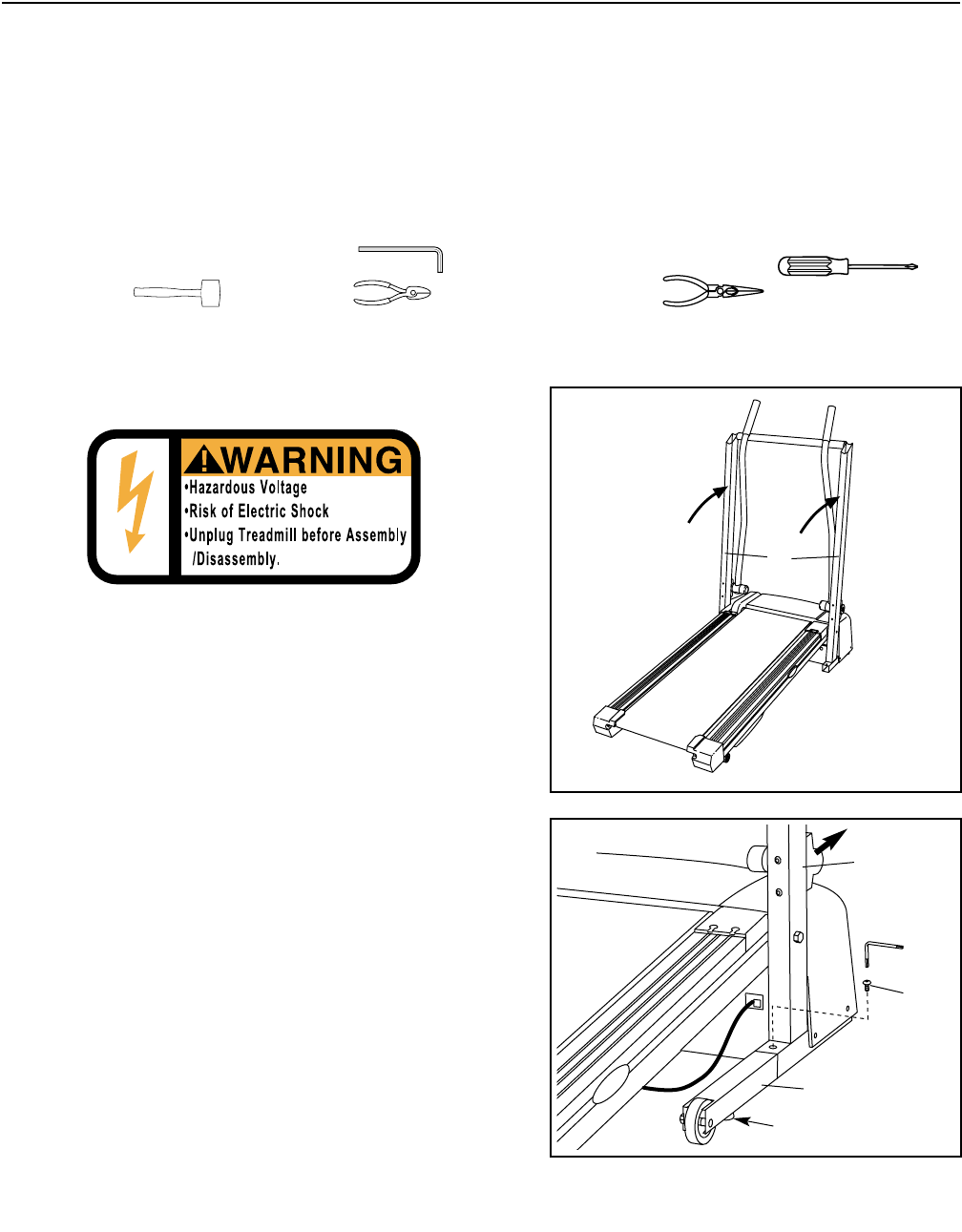 WARNING
•Hazardous Voltage
•Risk of Electric Shock
•Unplug Treadmill before Assembly /Disassembly.