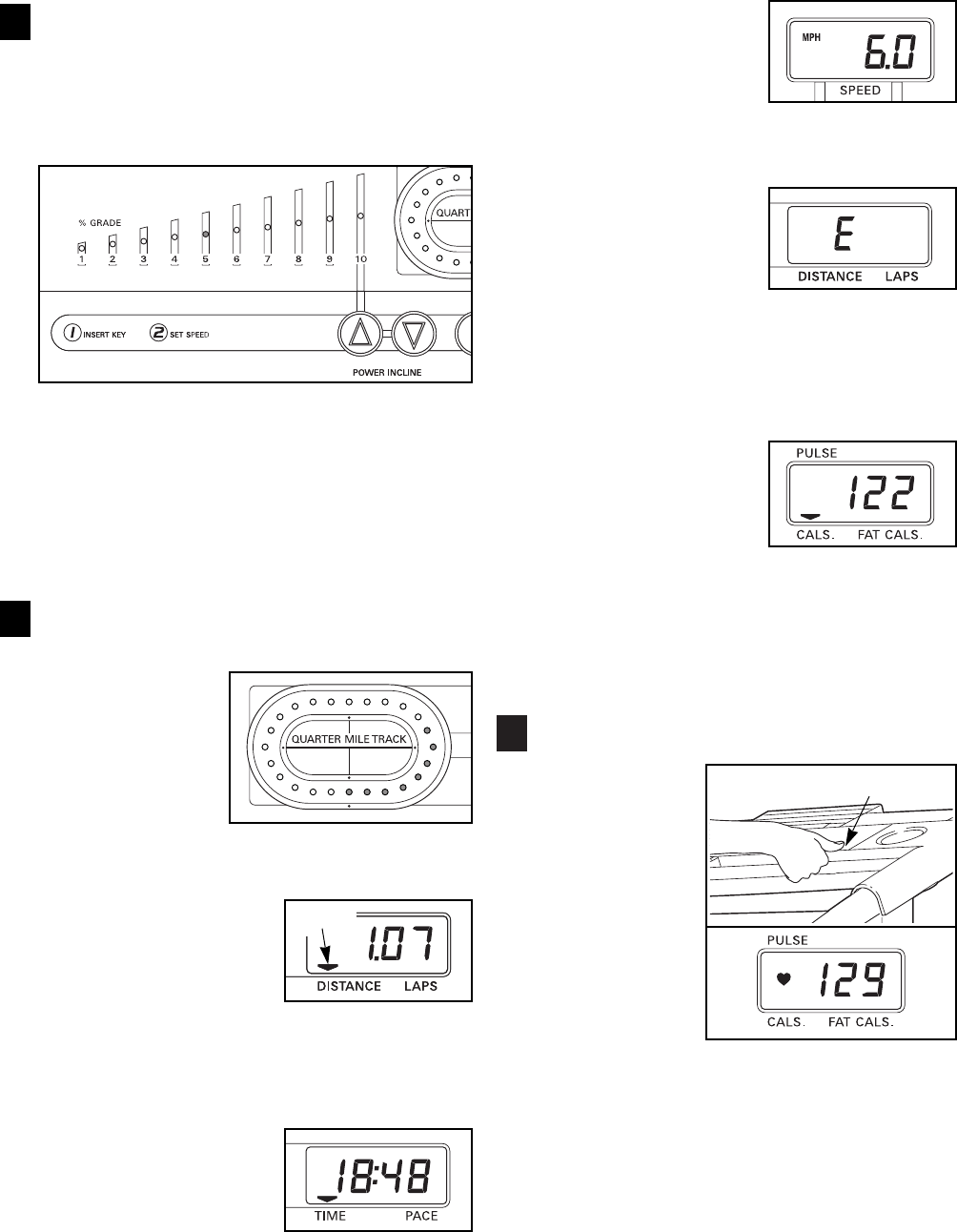 % GRADE
1 2 3 4 5 6 7 8 9 10
QUART
1 INSERT KEY
2 SET SPEED
POWER INCLINE

QUARTER MILE TRACK

1.07
DISTANCE LAPS

18:48
TIME PACE

MPH 6.0
SPEED

E
DISTANCE LAPS

PULSE
122
CALS. FAT CALS.

PULSE
129
CALS. FAT CALS.