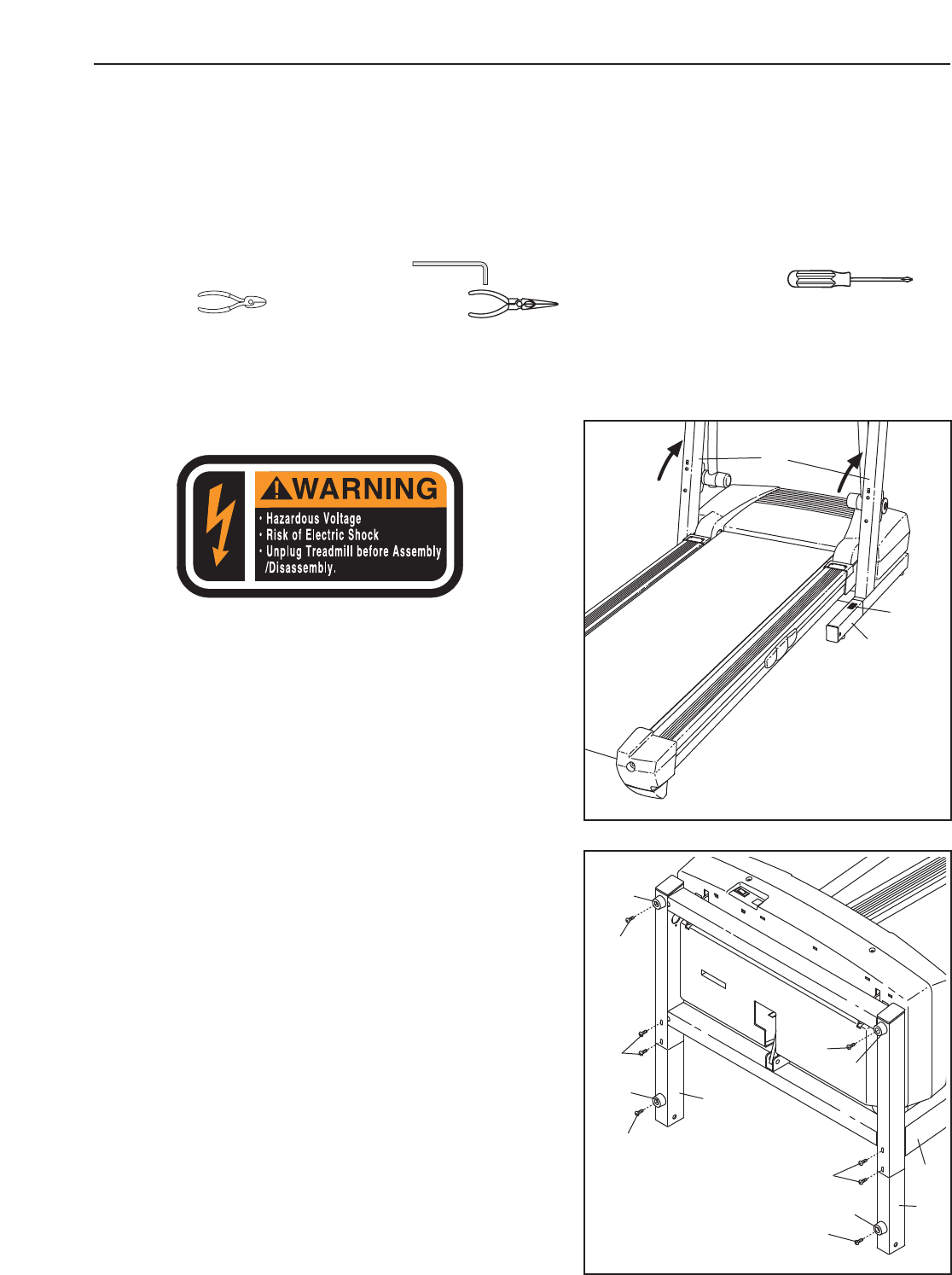 WARNING

• Hazardous Voltage
• Risk of Electric Shock
• Unplug Treadmill before Assembly /Disassembly.