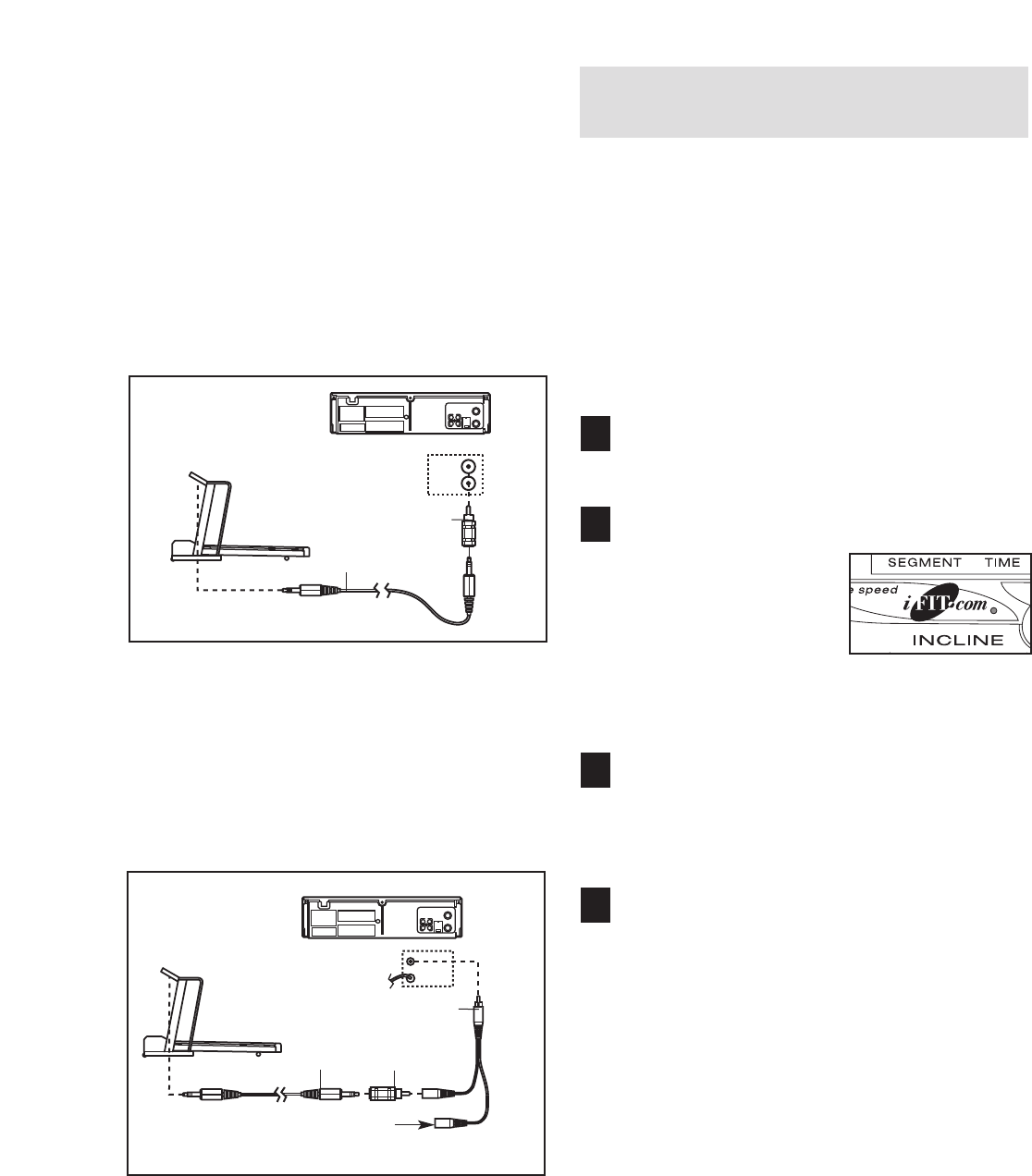 SEGMENT TIME
speed
iFIT.com
INCLINE