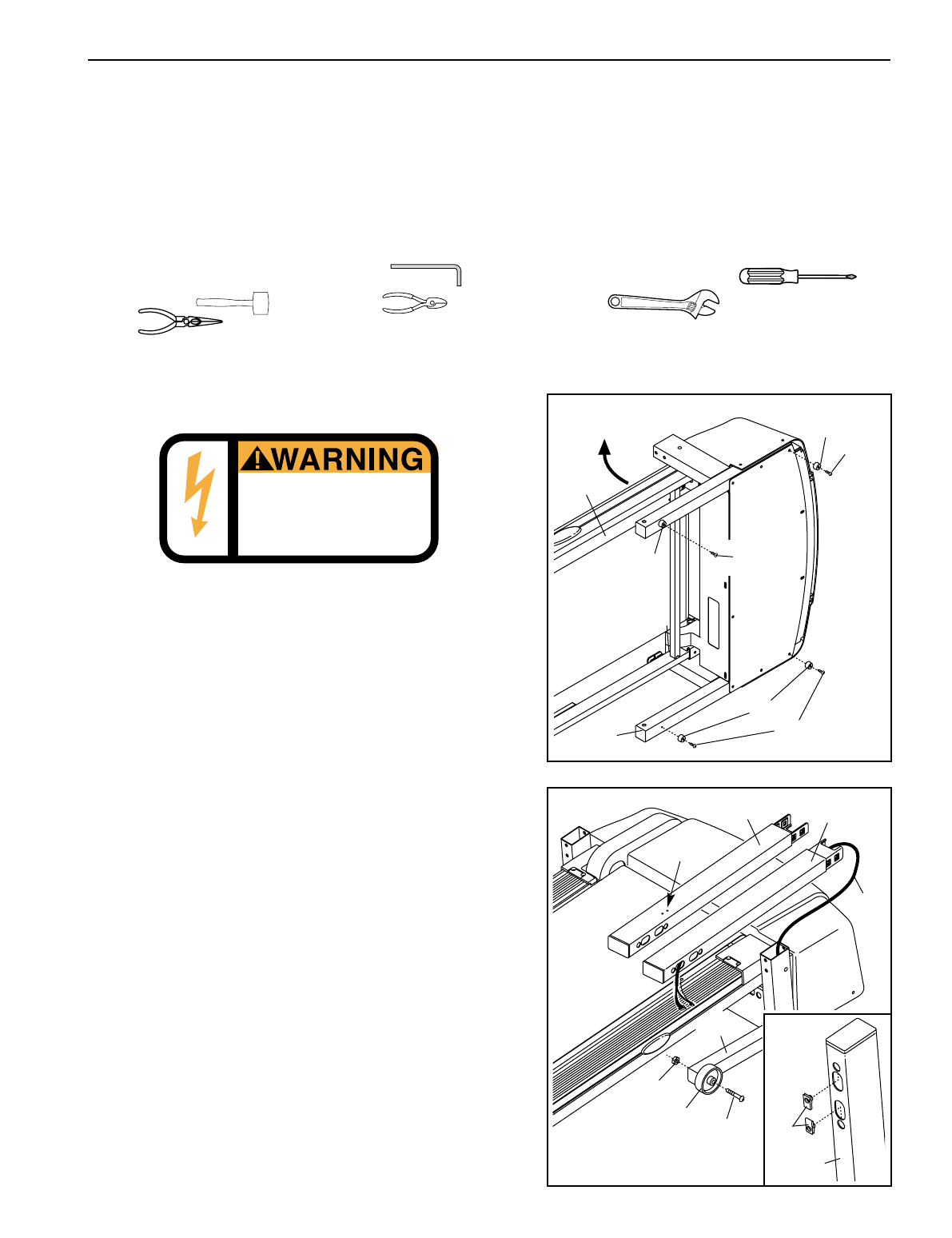 WARNING