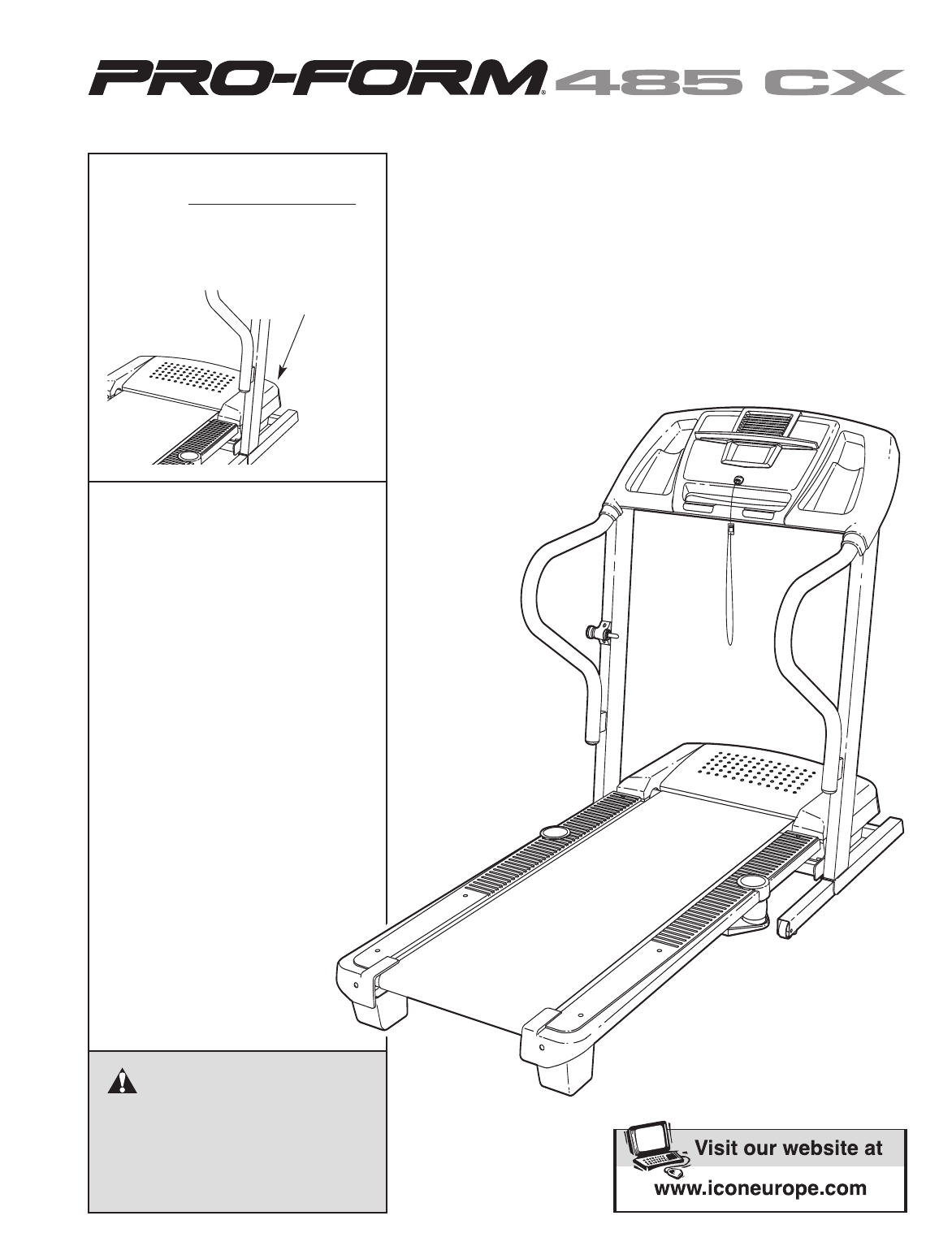 PRO-FORM® 485 CX

Visit our website at
www.iconeurope.com