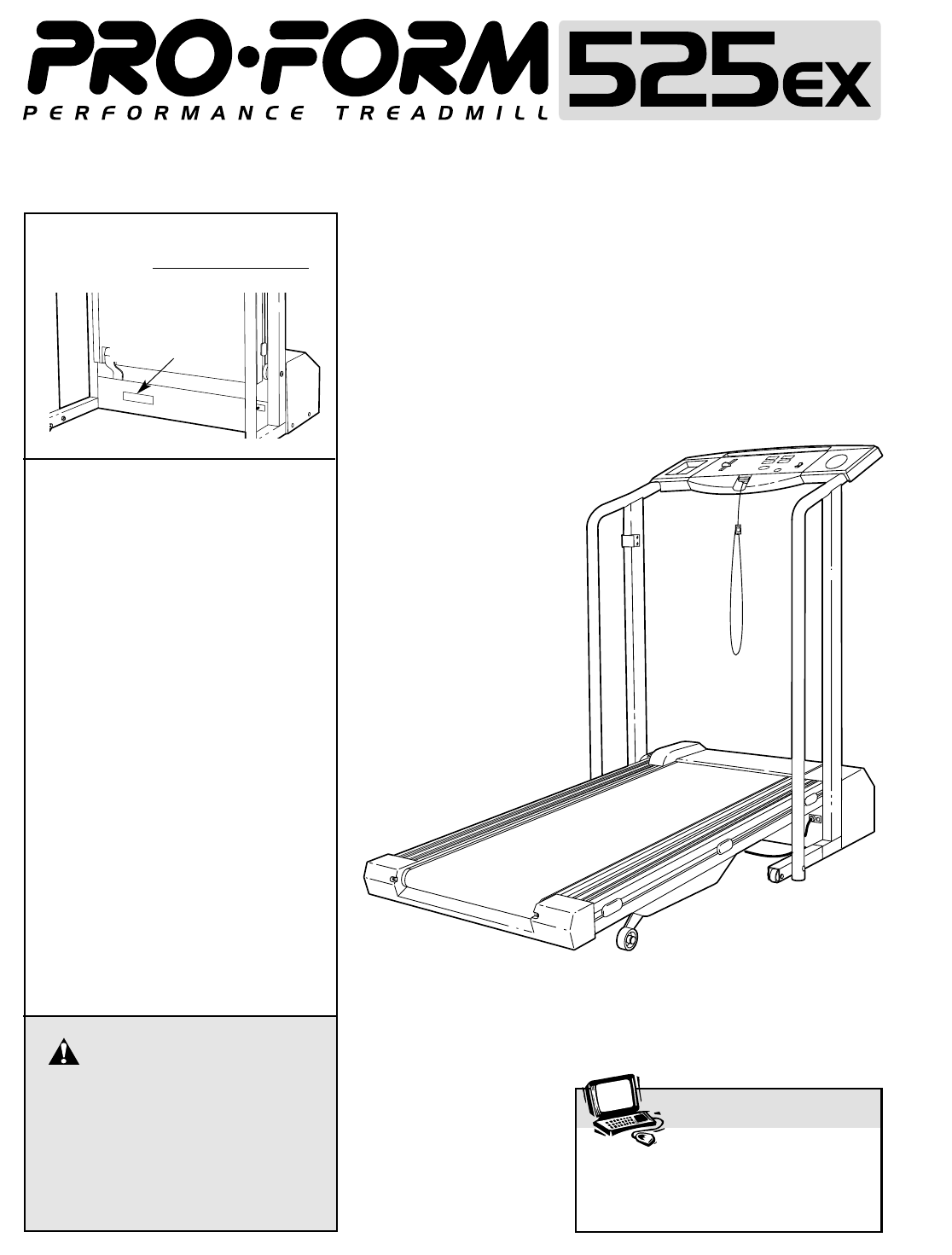 PRO·FORM 525EX

PERFORMANCE TREADMILL