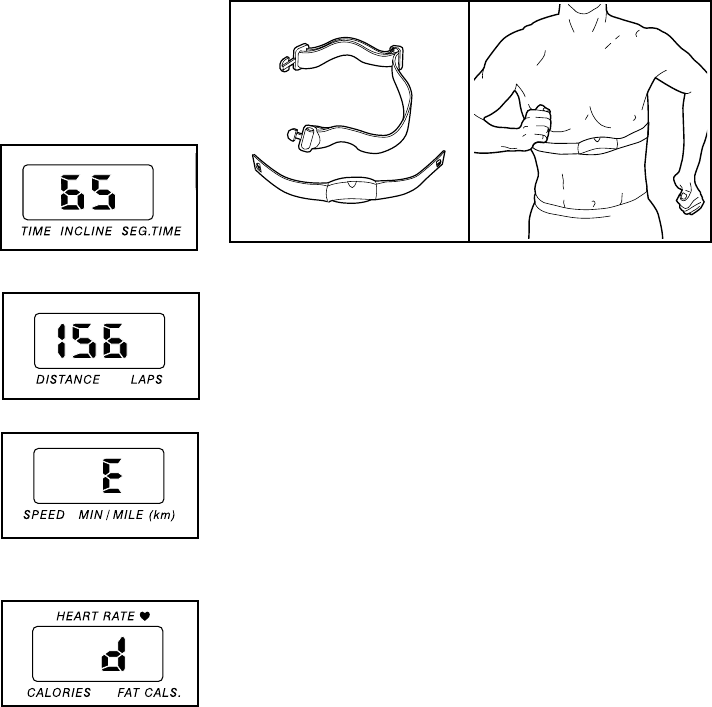 65

TIME INCLINE SEG.TIME

156

DISTANCE LAPS

E

SPEED MIN / MILE (km)

HEART RATE ♥

d

CALORIES FAT CALS.