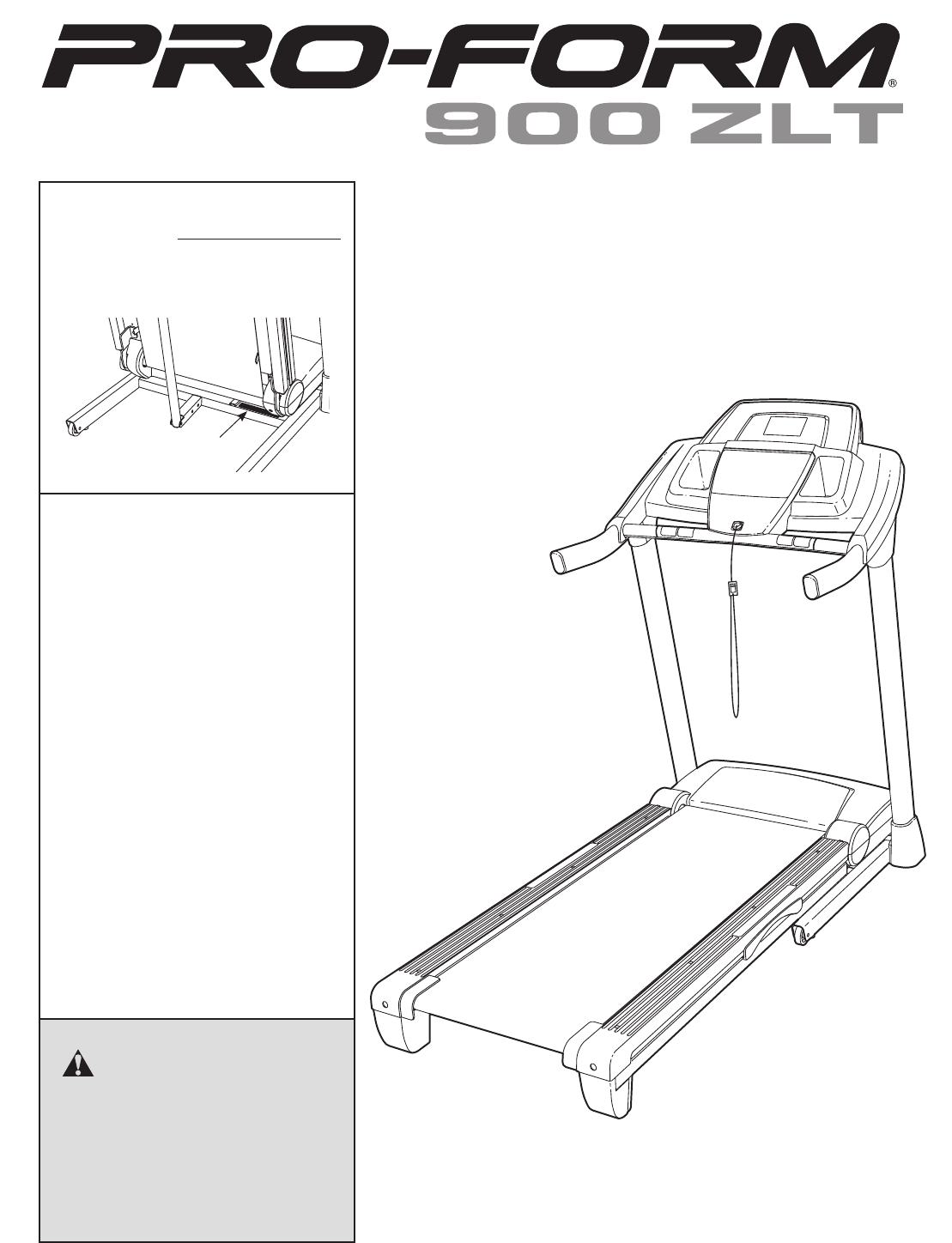 PRO-FORM®
900 ZLT