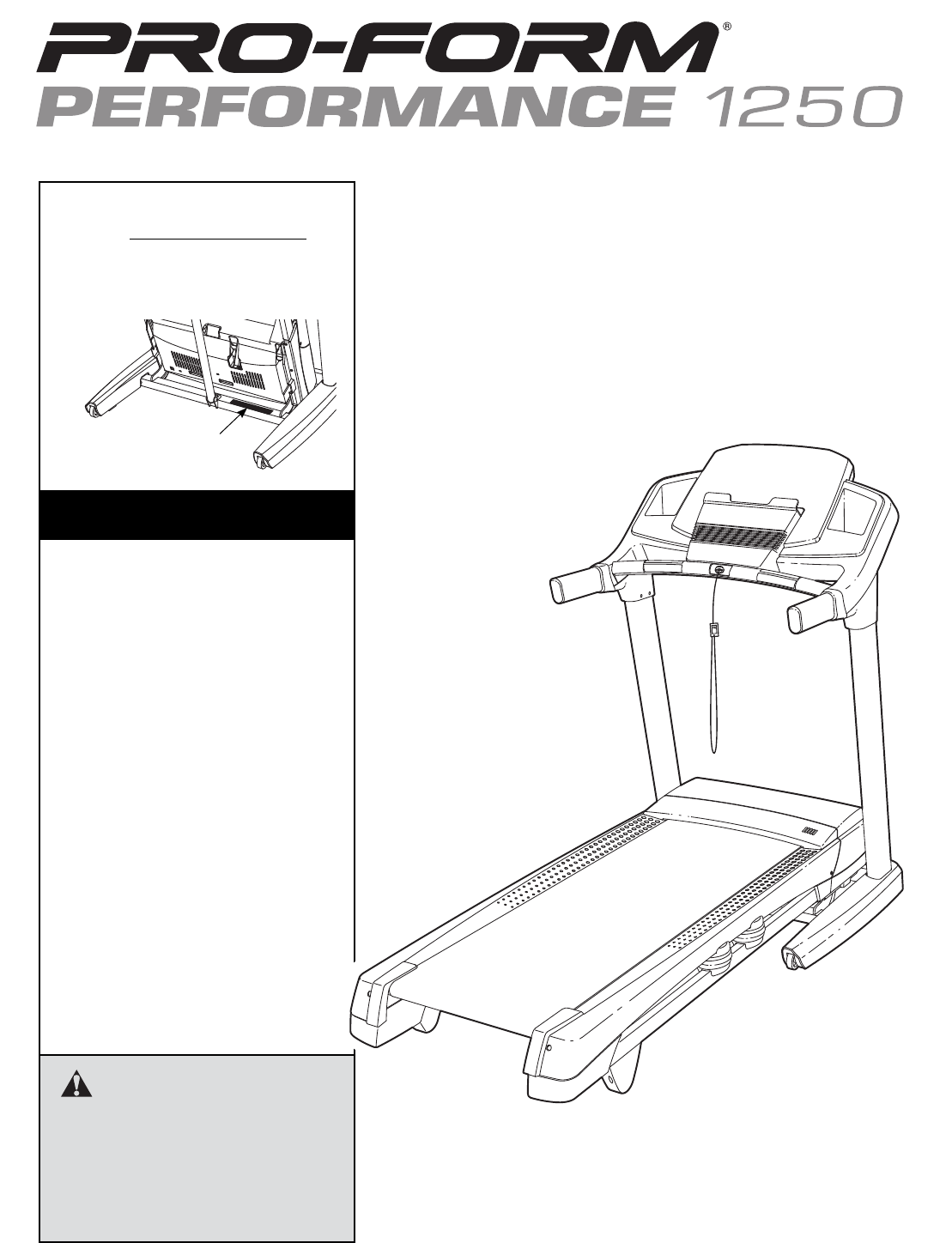 PRO-FORM®
PERFORMANCE 1250