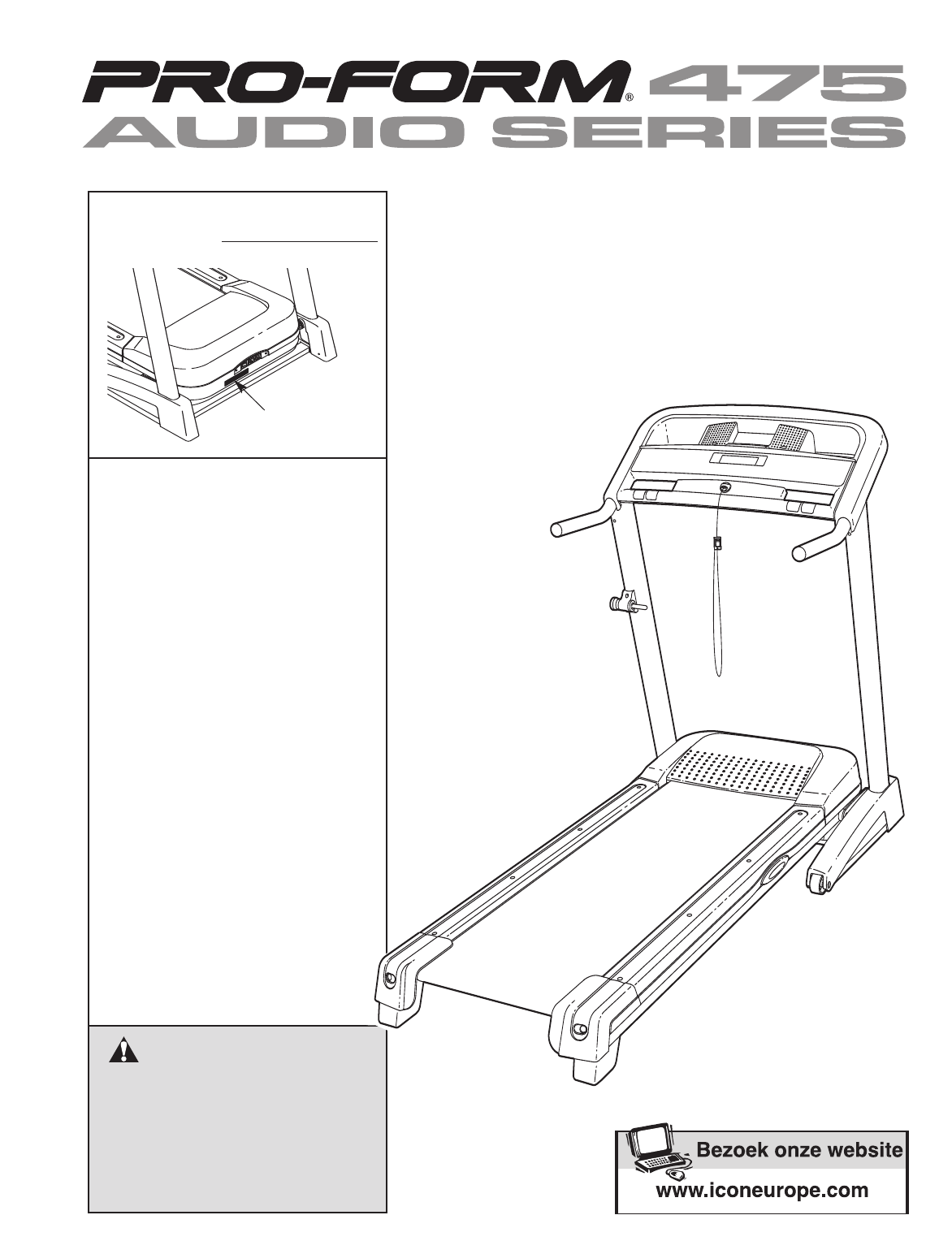 PRO-FORM® 475
AUDIO SERIES

Bezoek onze website
www.iconeurope.com