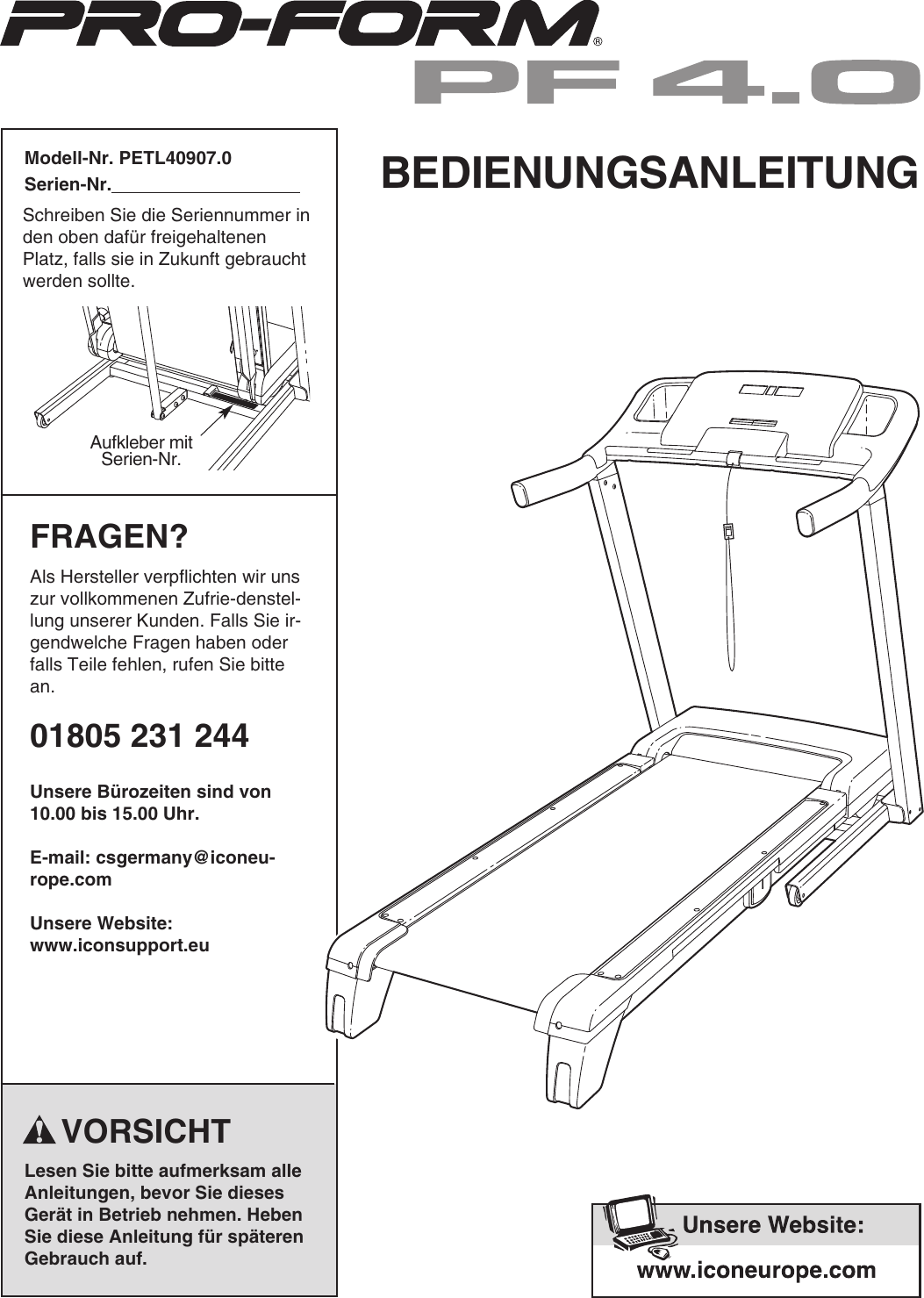 PRO-FORM®
PF 4.0

Modell-Nr. PETL40907.0
Serien-Nr.

Schreiben Sie die Seriennummer in den oben dafür freigehaltenen Platz, falls sie in Zukunft gebraucht werden sollte.

Aufkleber mit Serien-Nr.

FRAGEN?

Als Hersteller verpflichten wir uns zur vollkommenen Zufrie-denstellung unserer Kunden. Falls Sie irgendwelche Fragen haben oder falls Teile fehlen, rufen Sie bitte an.

01805 231 244

Unsere Bürozeiten sind von 10.00 bis 15.00 Uhr.

E-mail: csgermany@iconeurope.com

Unsere Website: www.iconsupport.eu

VORSICHT

Lesen Sie bitte aufmerksam alle Anleitungen, bevor Sie dieses Gerät in Betrieb nehmen. Heben Sie diese Anleitung für späteren Gebrauch auf.

BEDIENUNGSANLEITUNG

Unsere Website:
www.iconeurope.com