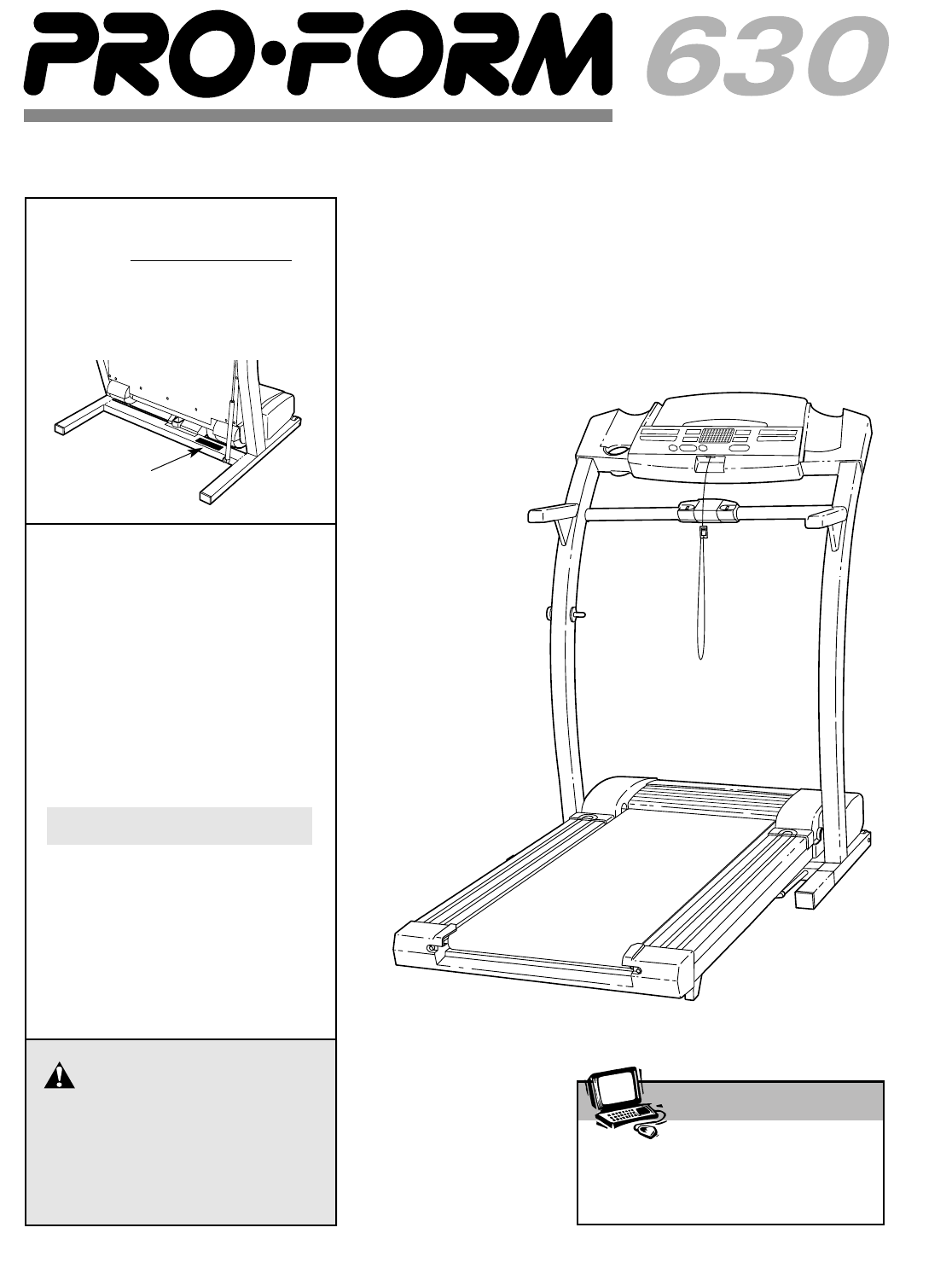 PRO·FORM 630