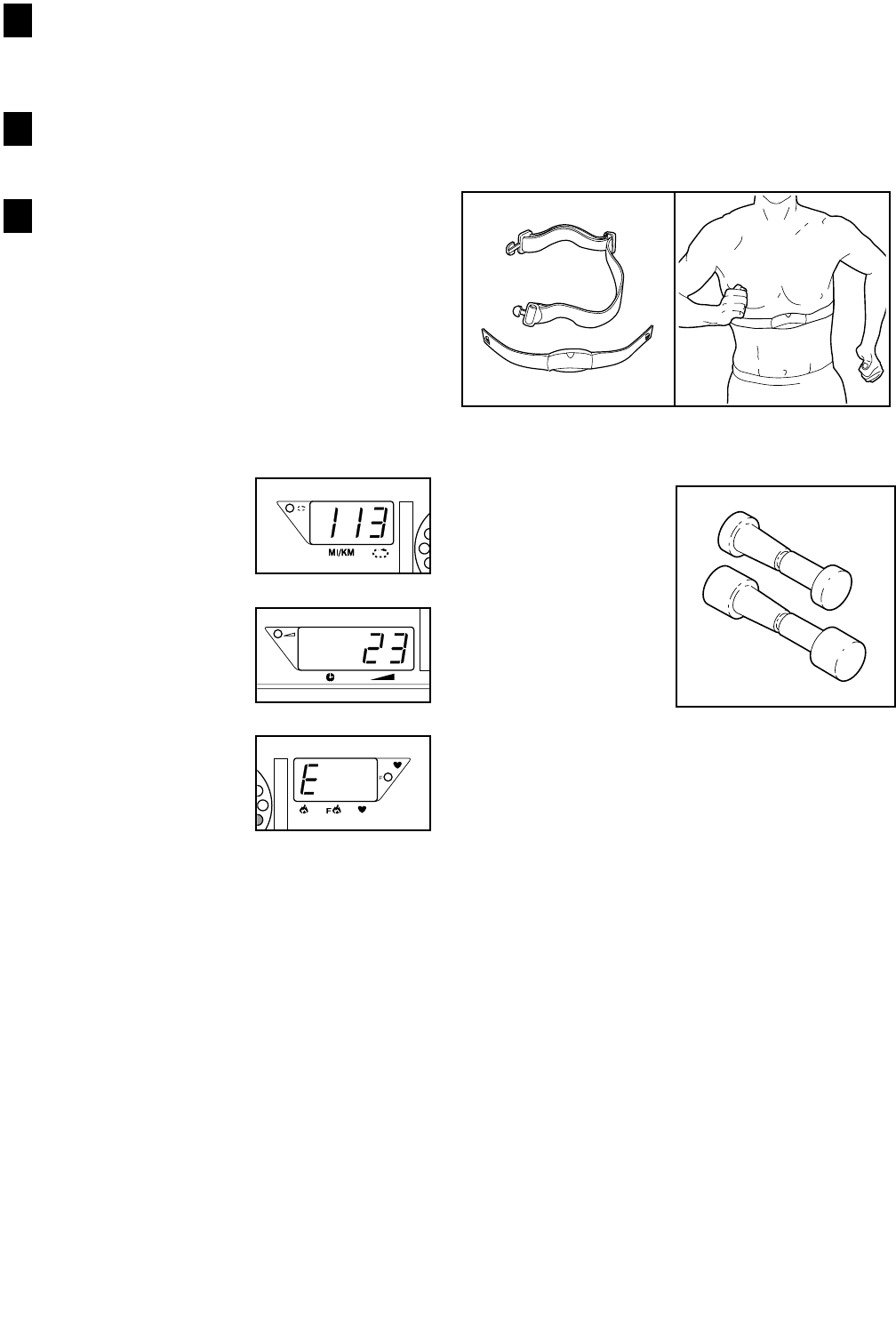 113
MI/KM

23

E
F
F