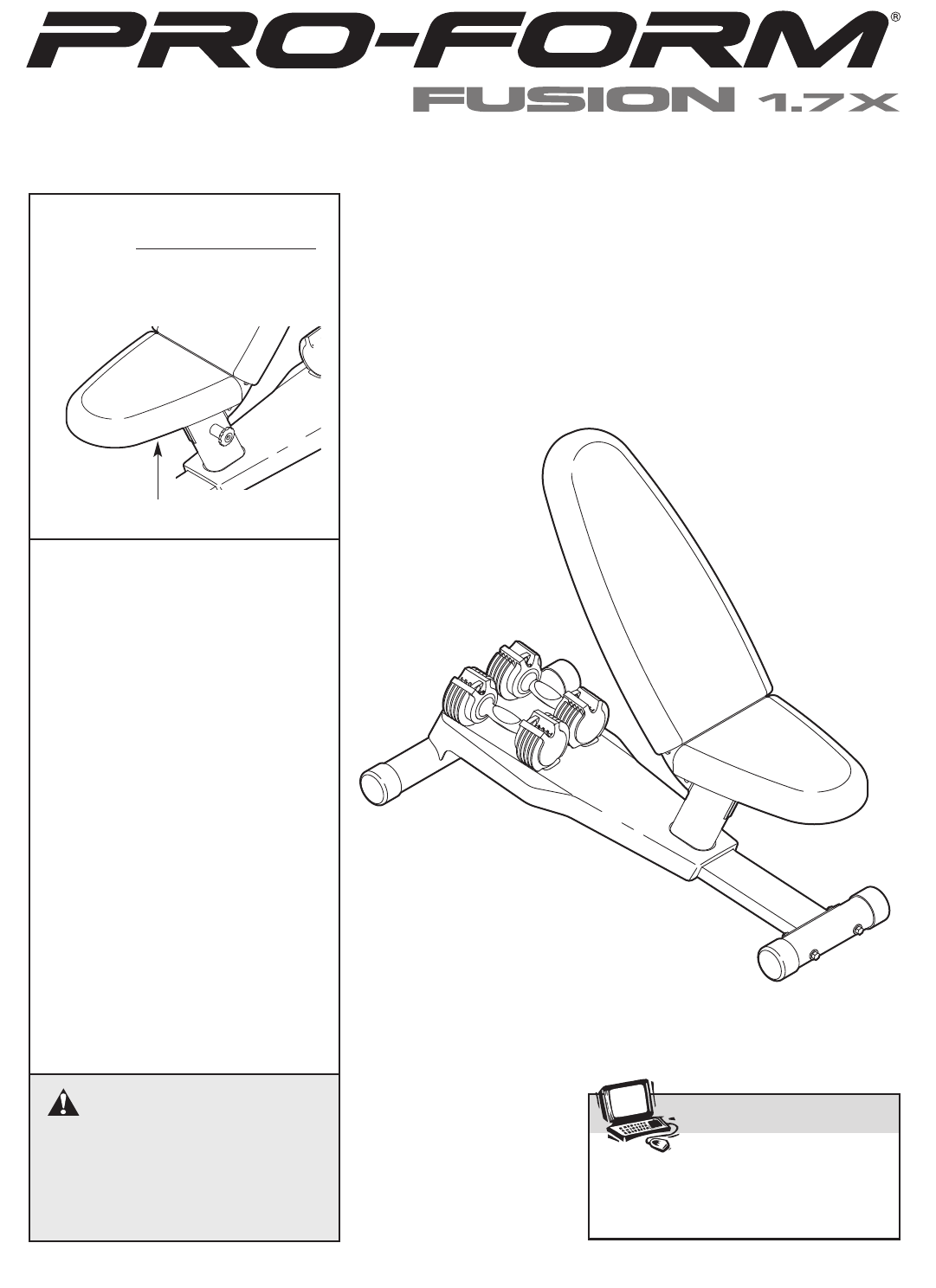 PRO-FORM®

FUSION 1.7X