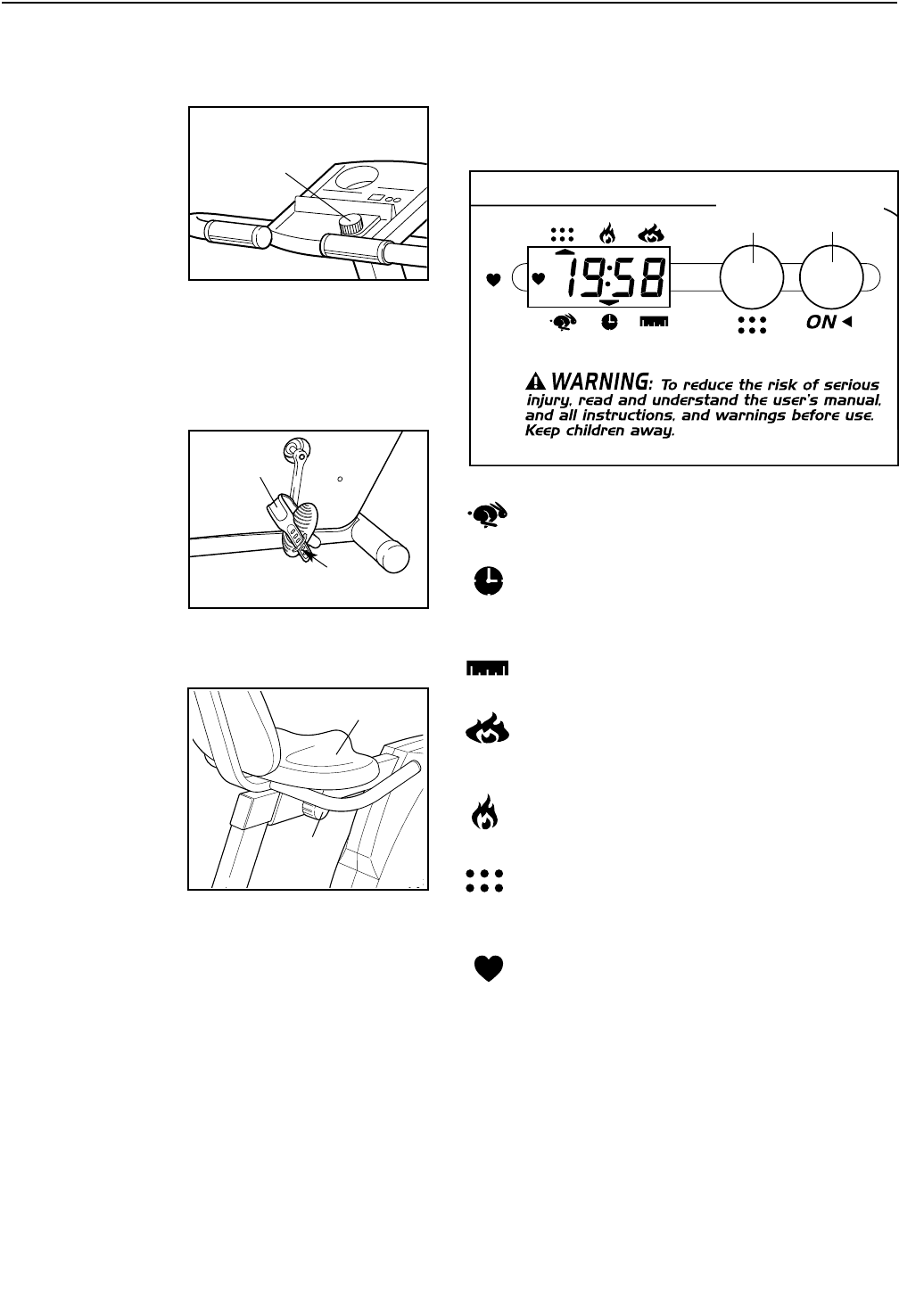 19:58

ON

WARNING: To reduce the risk of serious injury, read and understand the user's manual, and all instructions, and warnings before use. Keep children away.