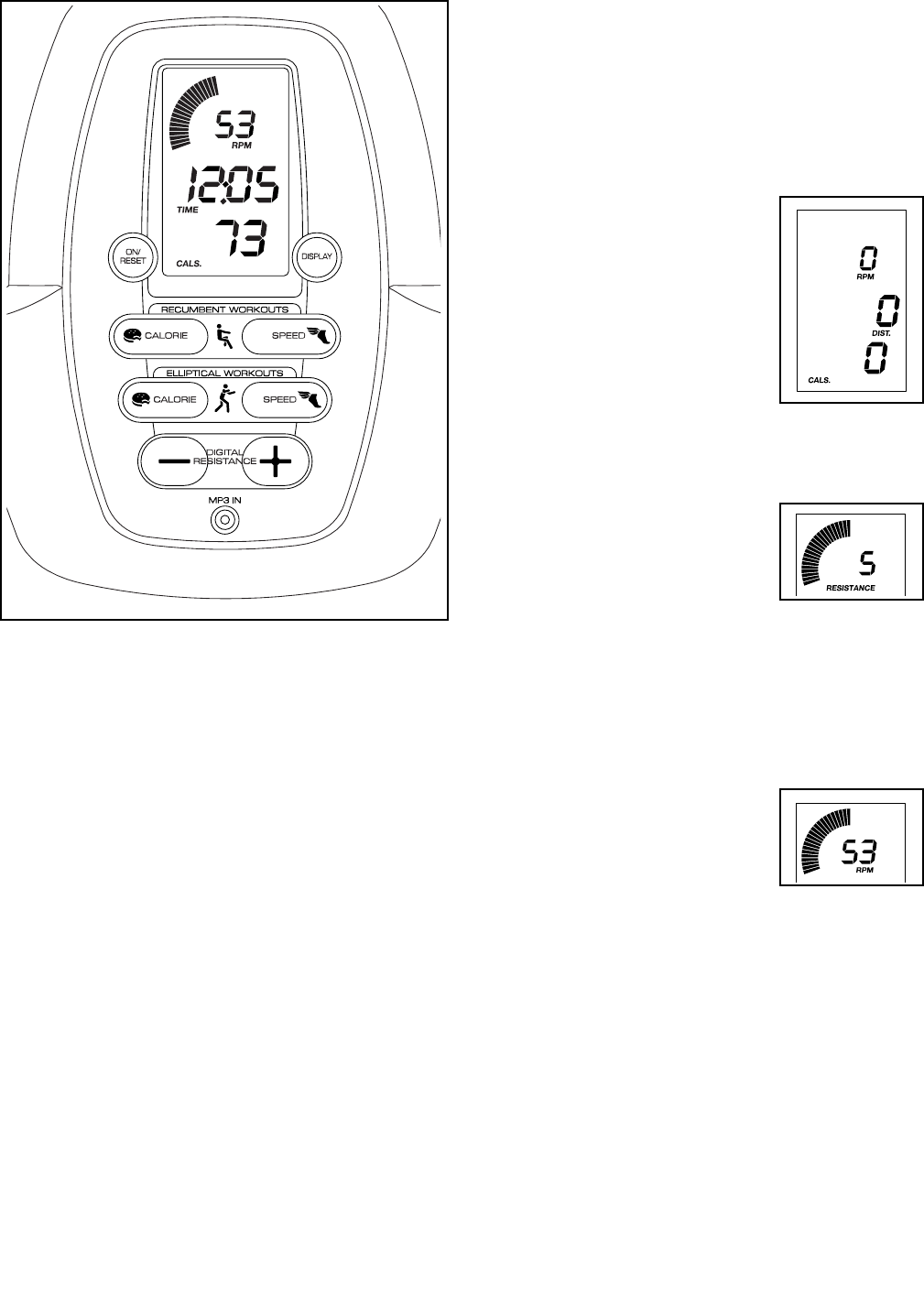 53
RPM
12:05
TIME
73
CALS.
ON/
RESET
DISPLAY
RECUMBENT WORKOUTS
CALORIE
SPEED
ELLIPTICAL WORKOUTS
CALORIE
SPEED
DIGITAL
RESISTANCE
MP3 IN

0
RPM
0
DIST.
0
CALS.

5
RESISTANCE

53
RPM