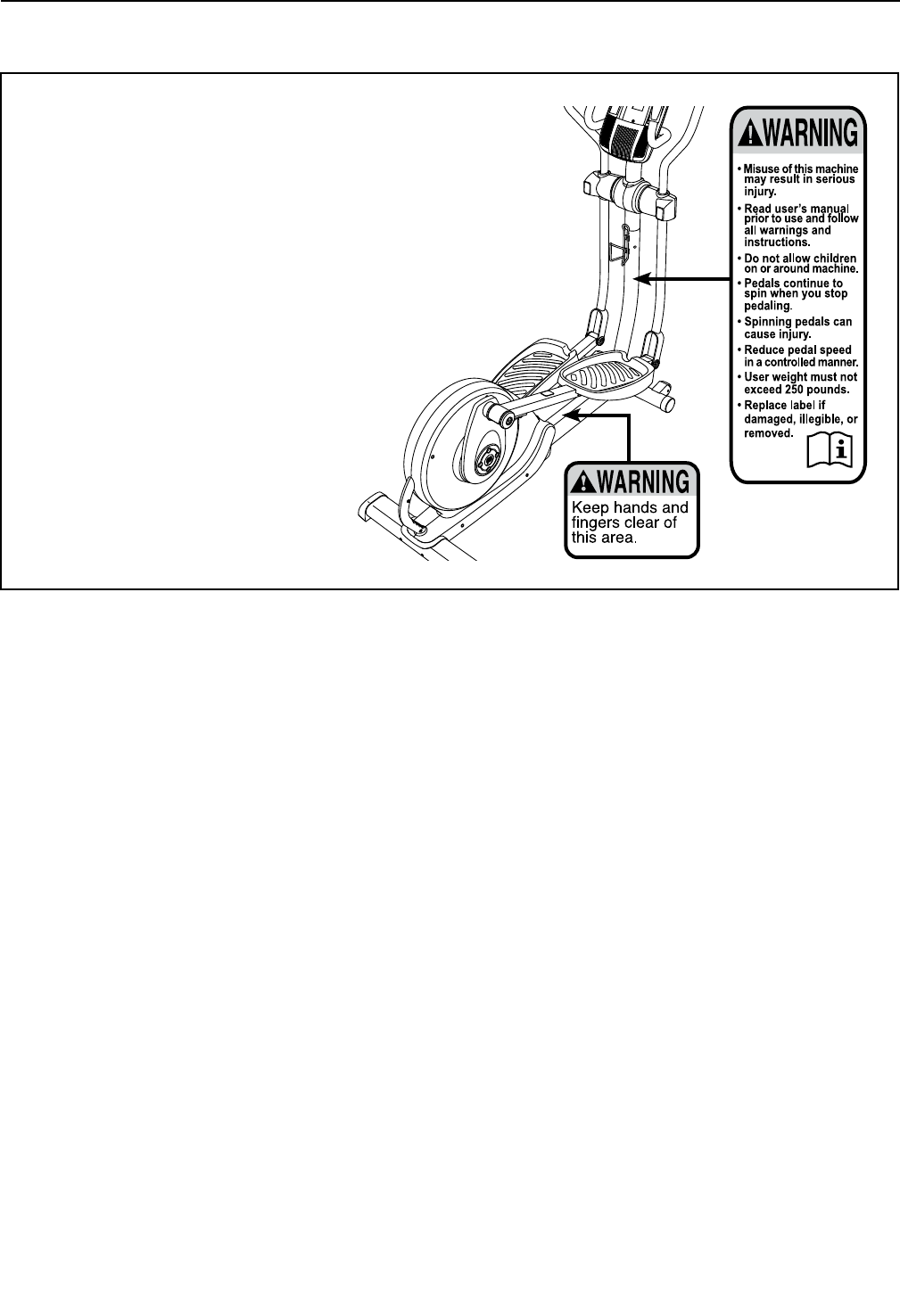 WARNING

• Misuse of this machine may result in serious injury.
• Read user's manual prior to use and follow all warnings and instructions.
• Do not allow children on or around machine.
• Pedals continue to spin when you stop pedaling.
• Spinning pedals can cause injury.
• Reduce pedal speed in a controlled manner.
• User weight must not exceed 250 pounds.
• Replace label if damaged, illegible, or removed.

WARNING

Keep hands and fingers clear of this area.