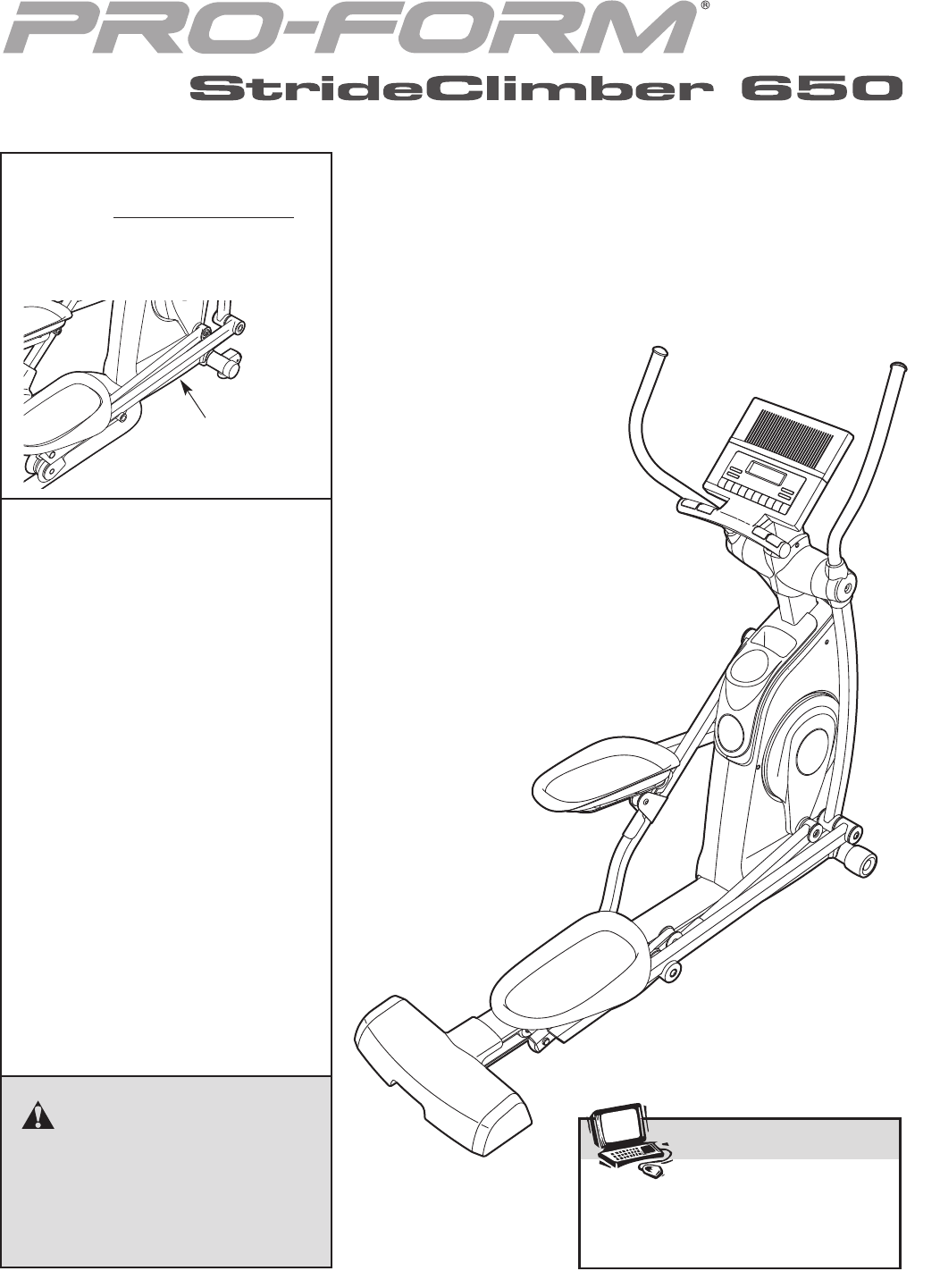 PRO-FORM®

StrideClimber 650