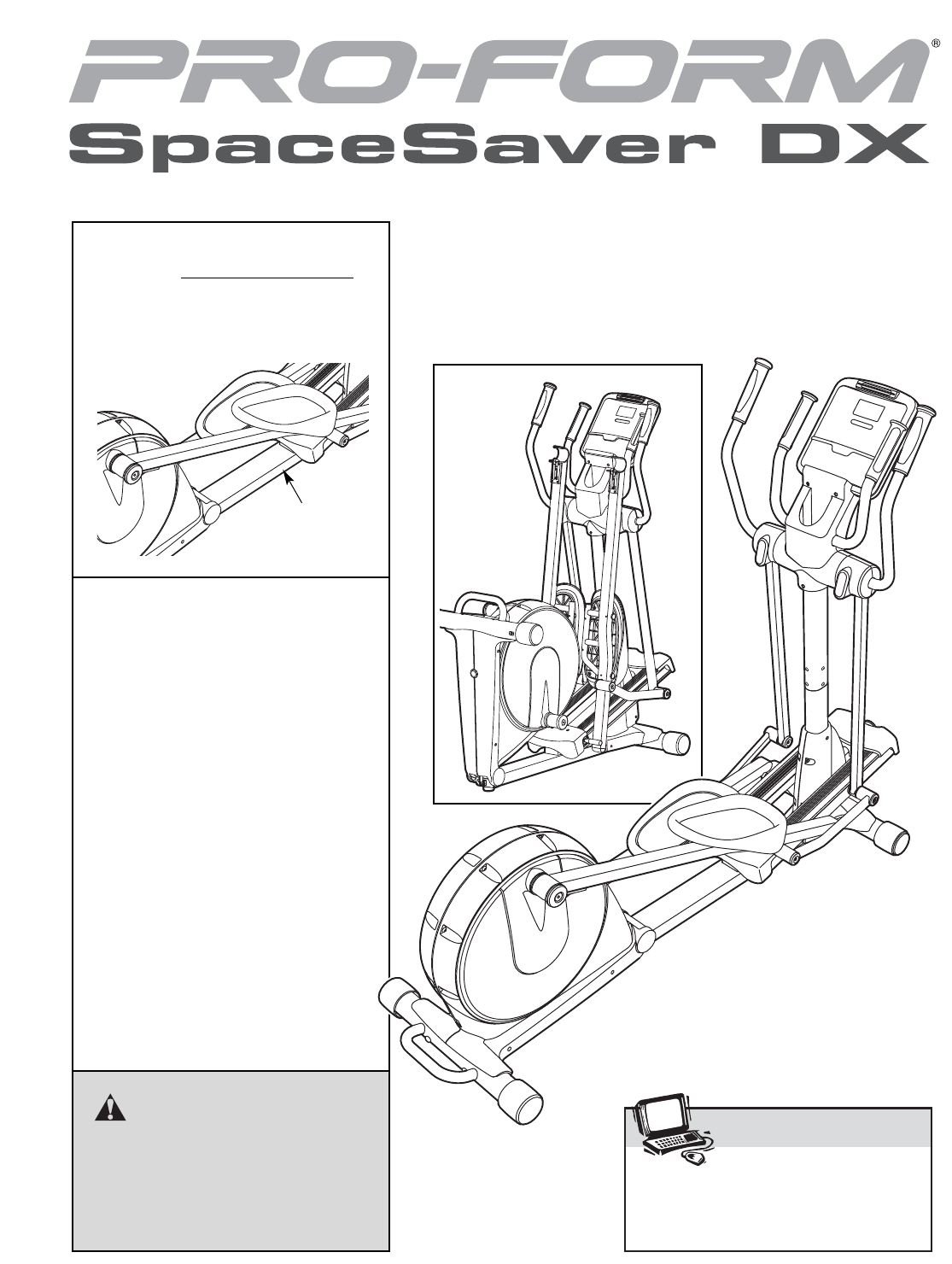 PRO-FORM®
SpaceSaver DX