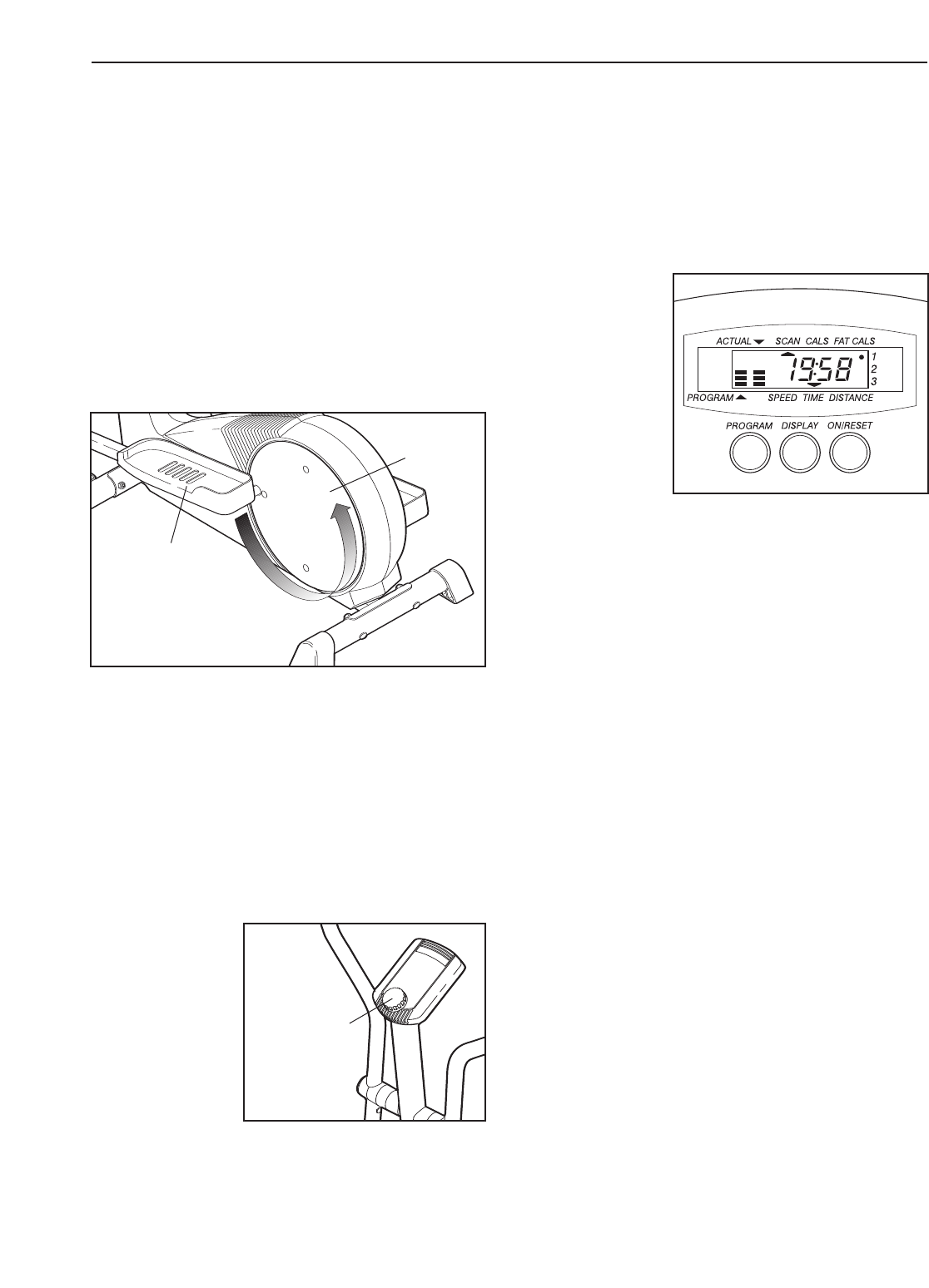 ACTUAL SCAN CALS FAT CALS

19:58

1
2
3

PROGRAM SPEED TIME DISTANCE

PROGRAM DISPLAY ON/RESET