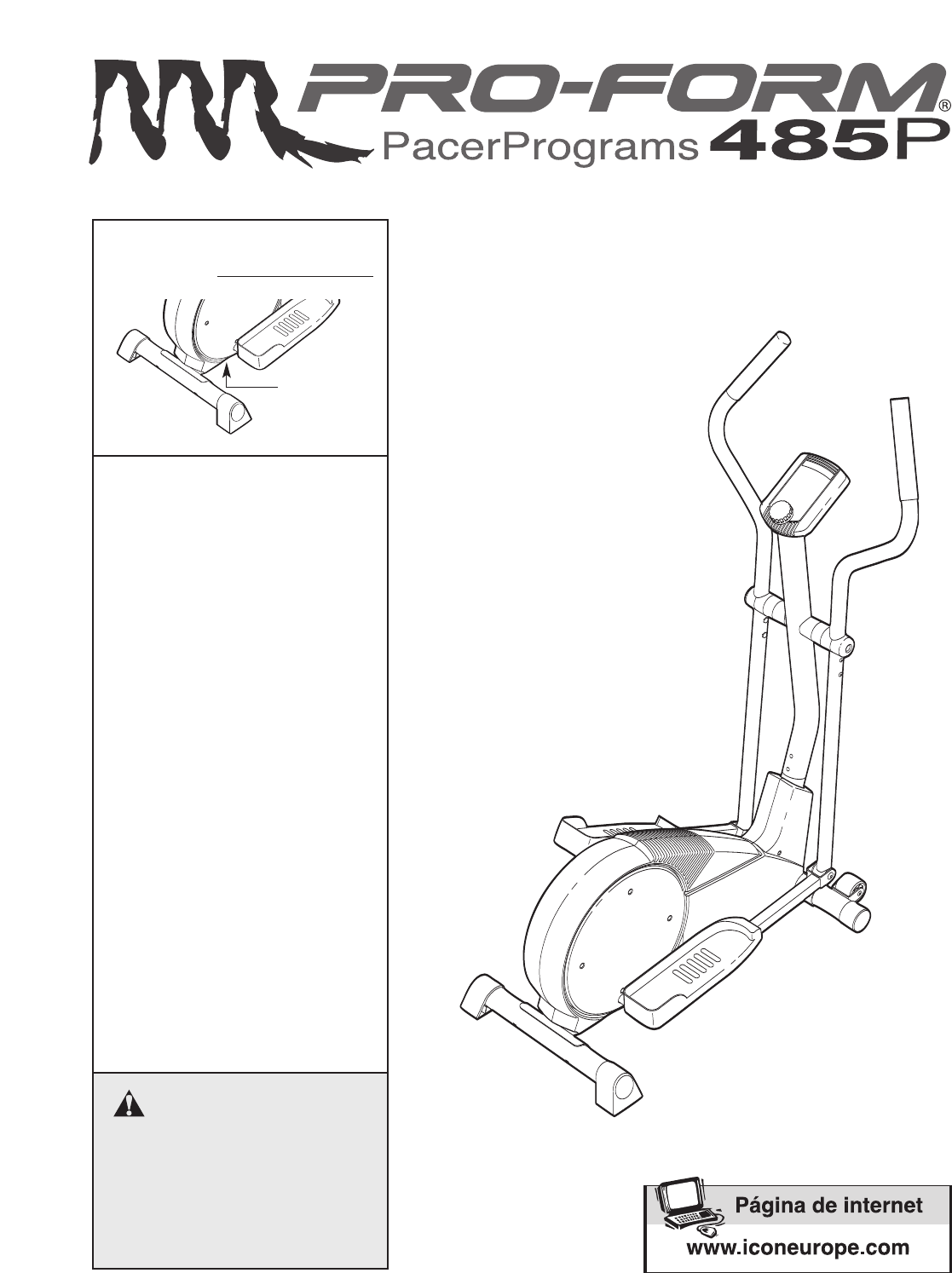 PRO-FORM®
PacerPrograms 485P

Página de internet
www.iconeurope.com