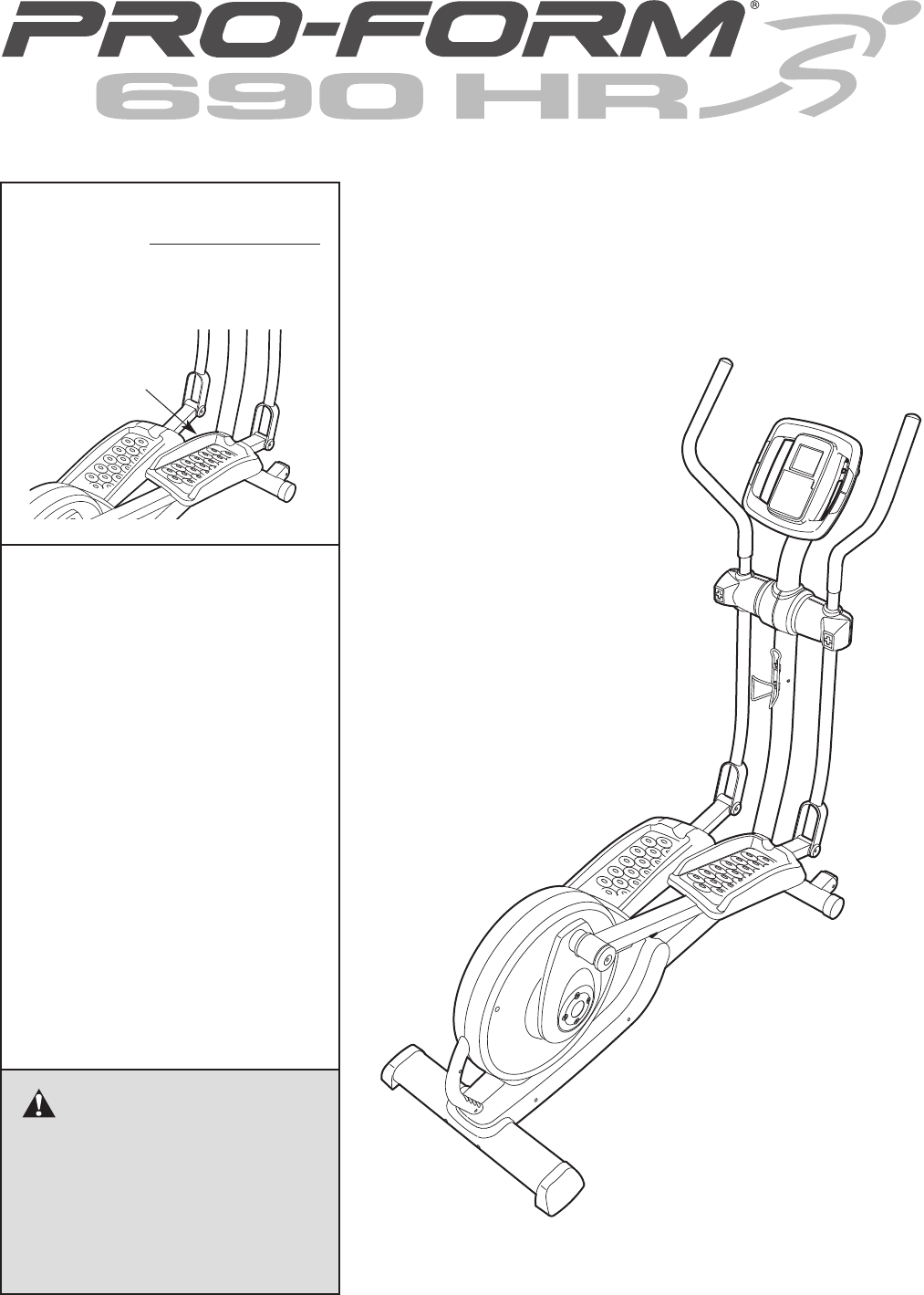 PRO-FORM®
690 HR