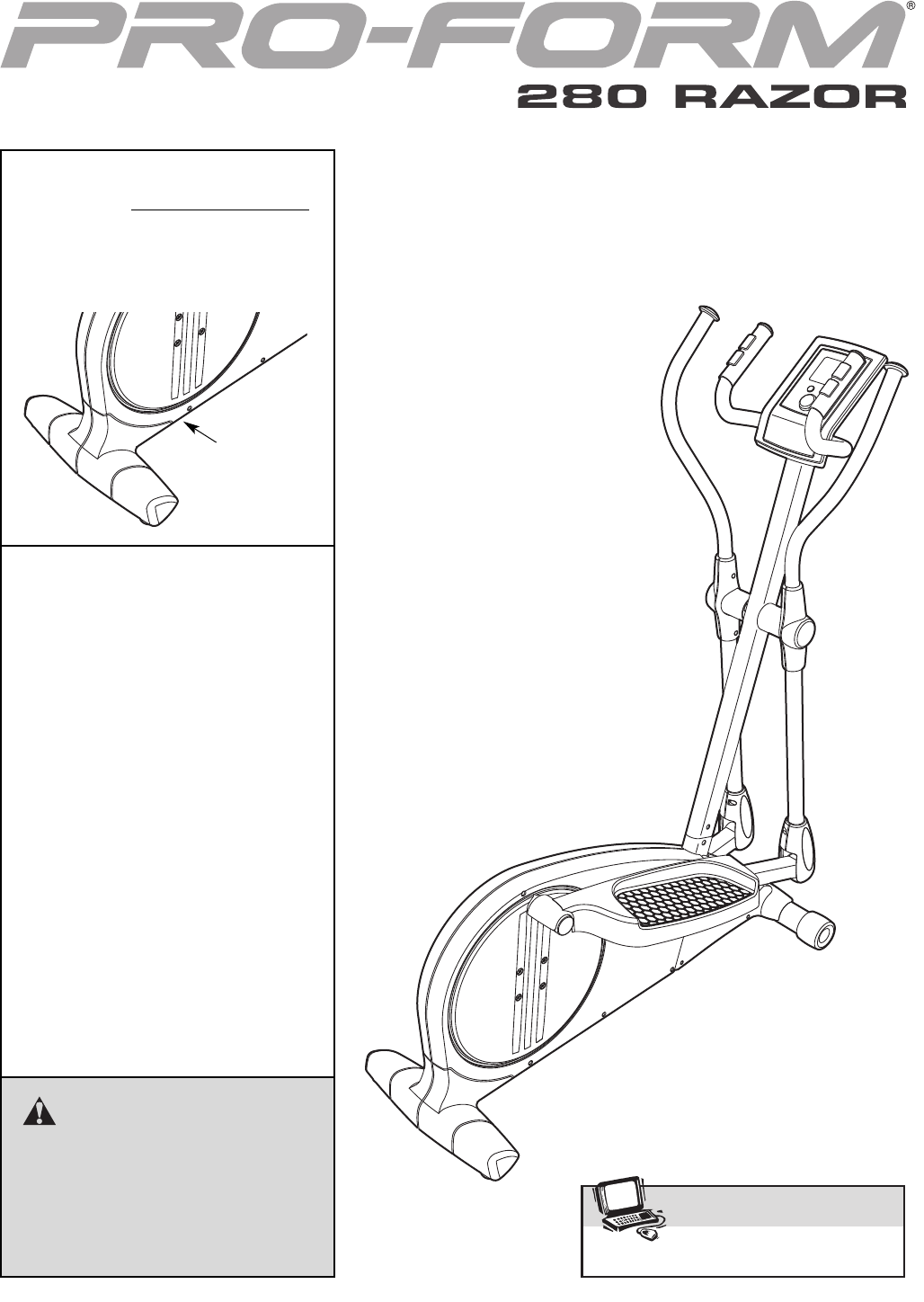 PRO-FORM®

280 RAZOR