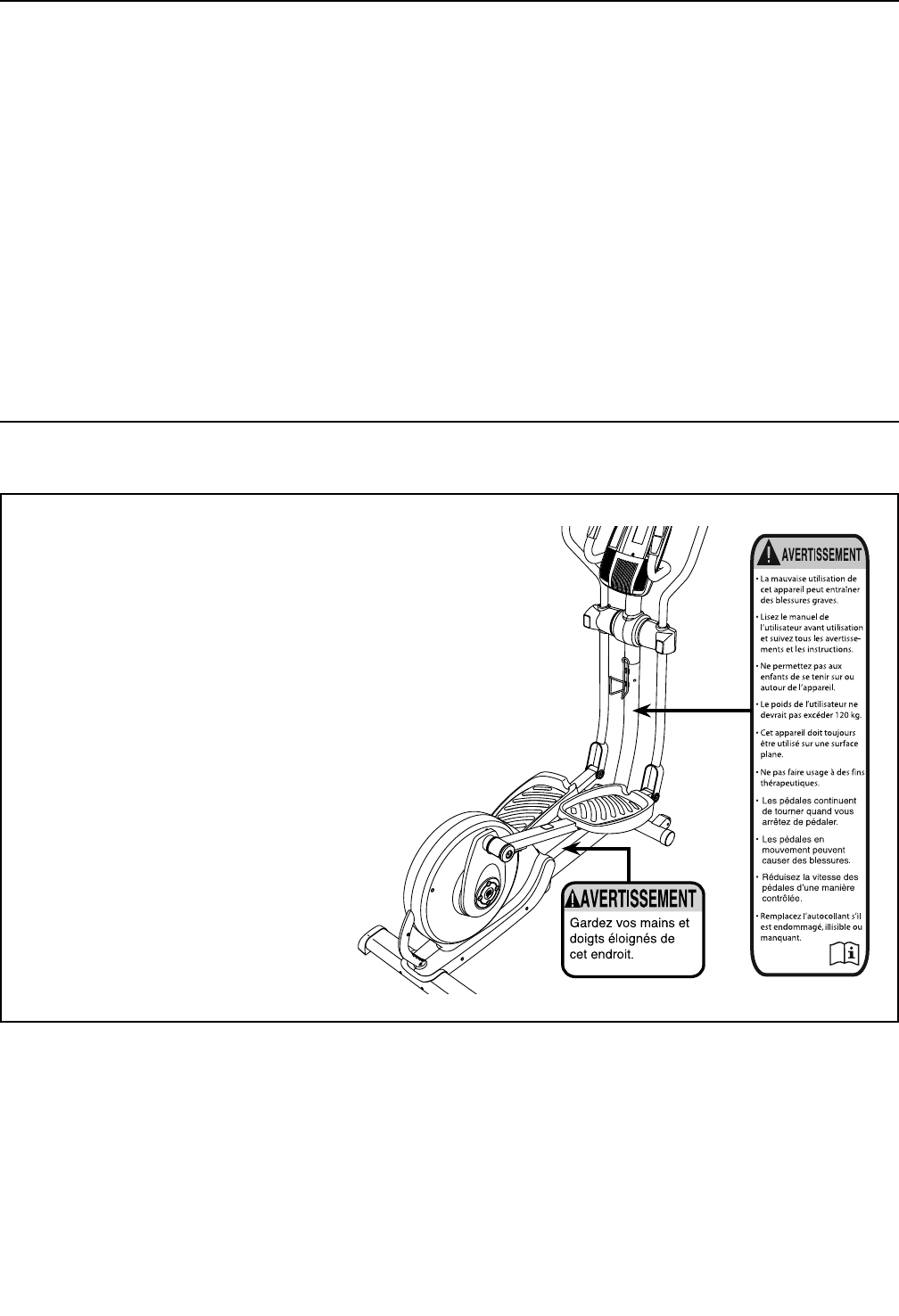 AVERTISSEMENT

• La mauvaise utilisation de cet appareil peut entraîner des blessures graves.

• Lisez le manuel de l'utilisateur avant utilisation et suivez tous les avertissements et les instructions.

• Ne permettez pas aux enfants de se tenir sur ou autour de l'appareil.

• Le poids de l'utilisateur ne devrait pas excéder 120 kg.

• Cet appareil doit toujours être utilisé sur une surface plane.

• Ne pas faire usage à des fins thérapeutiques.

• Les pédales continuent de tourner quand vous arrêtez de pédaler.

• Les pédales en mouvement peuvent causer des blessures.

• Réduisez la vitesse des pédales d'une manière contrôlée.

• Remplacez l'autocollant s'il est endommagé, illisible ou manquant.

AVERTISSEMENT

Gardez vos mains et doigts éloignés de cet endroit.