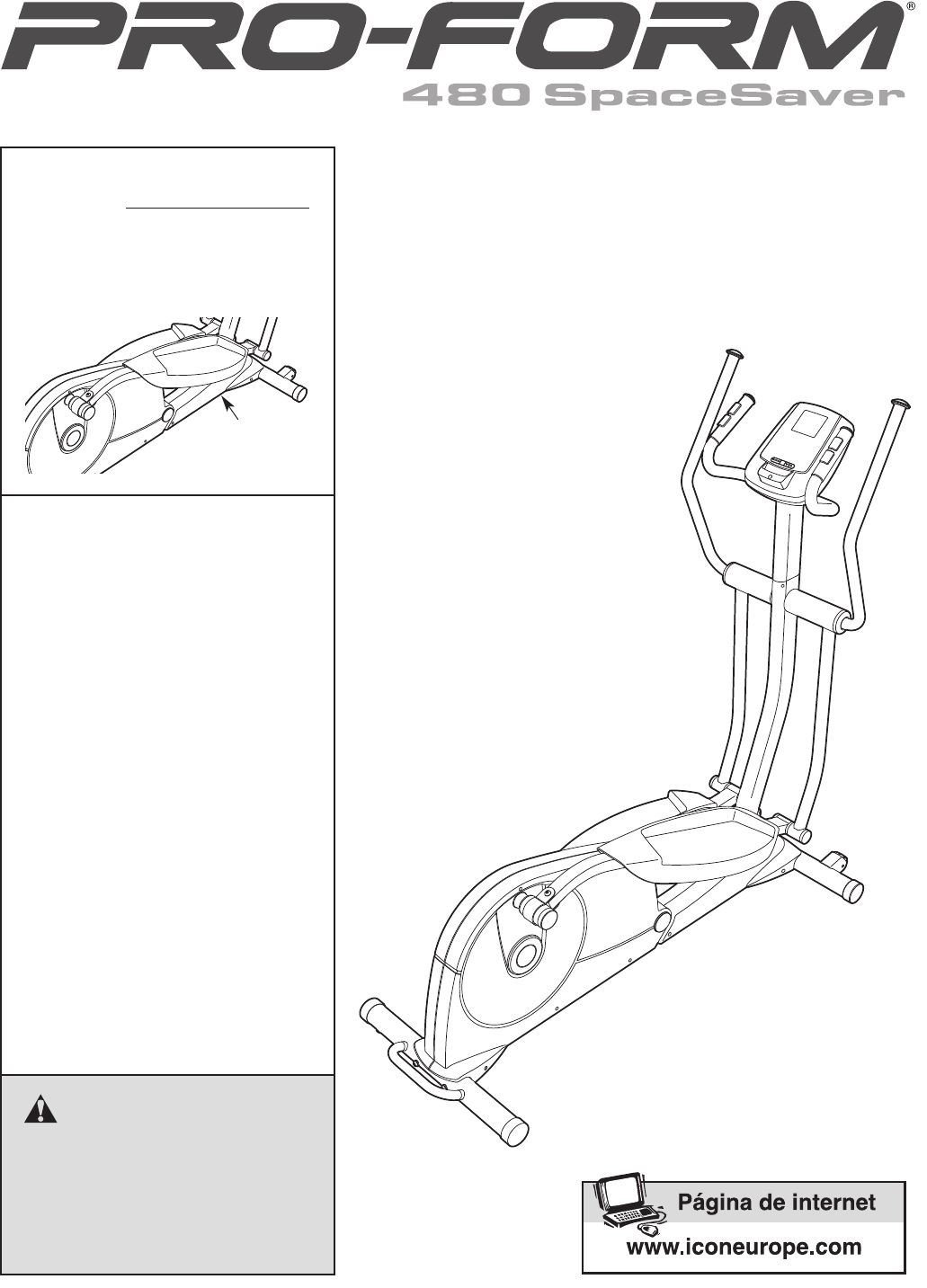 PRO-FORM®

480 SpaceSaver

Página de internet

www.iconeurope.com