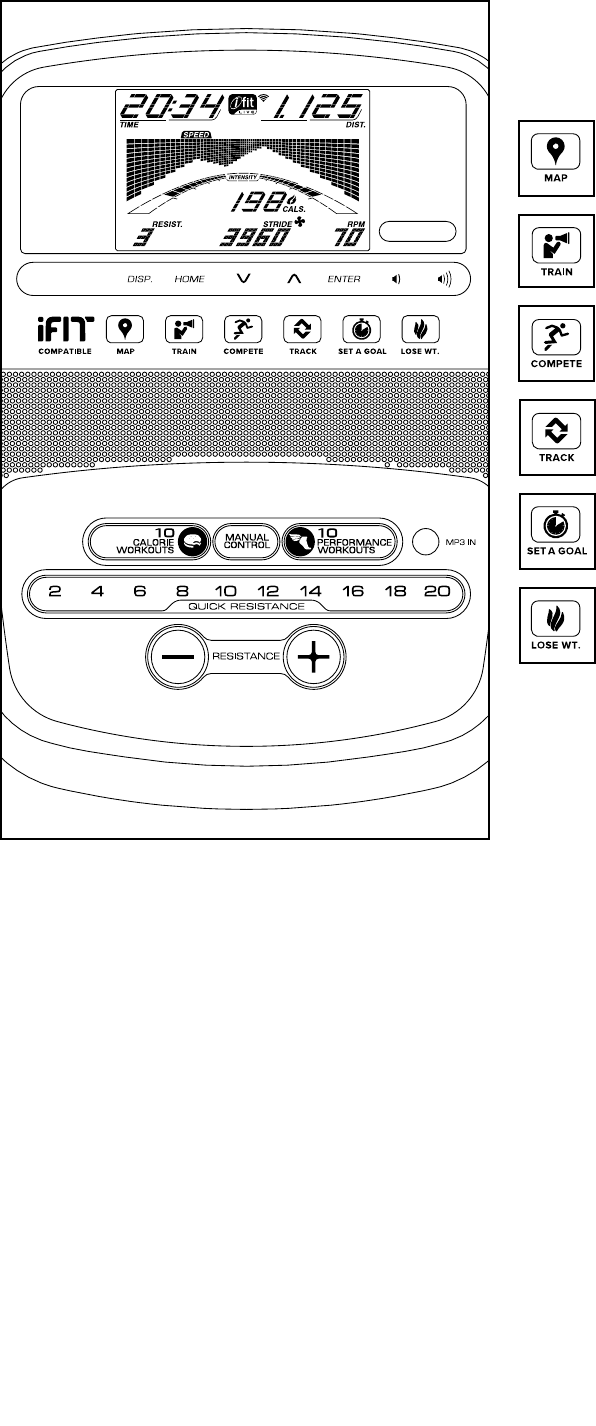 20:34 ifit LIVE 1.125
TIME DIST.
SPEED
INTENSITY
198 CALS.
RESIST. STRIDE RPM
3 3960 70

DISP. HOME ENTER

iFIT COMPATIBLE MAP TRAIN COMPETE TRACK SET A GOAL LOSE WT.

10 CALORIE WORKOUTS MANUAL CONTROL 10 PERFORMANCE WORKOUTS MP3 IN

2 4 6 8 10 12 14 16 18 20
QUICK RESISTANCE

RESISTANCE

MAP
TRAIN
COMPETE
TRACK
SET A GOAL
LOSE WT.