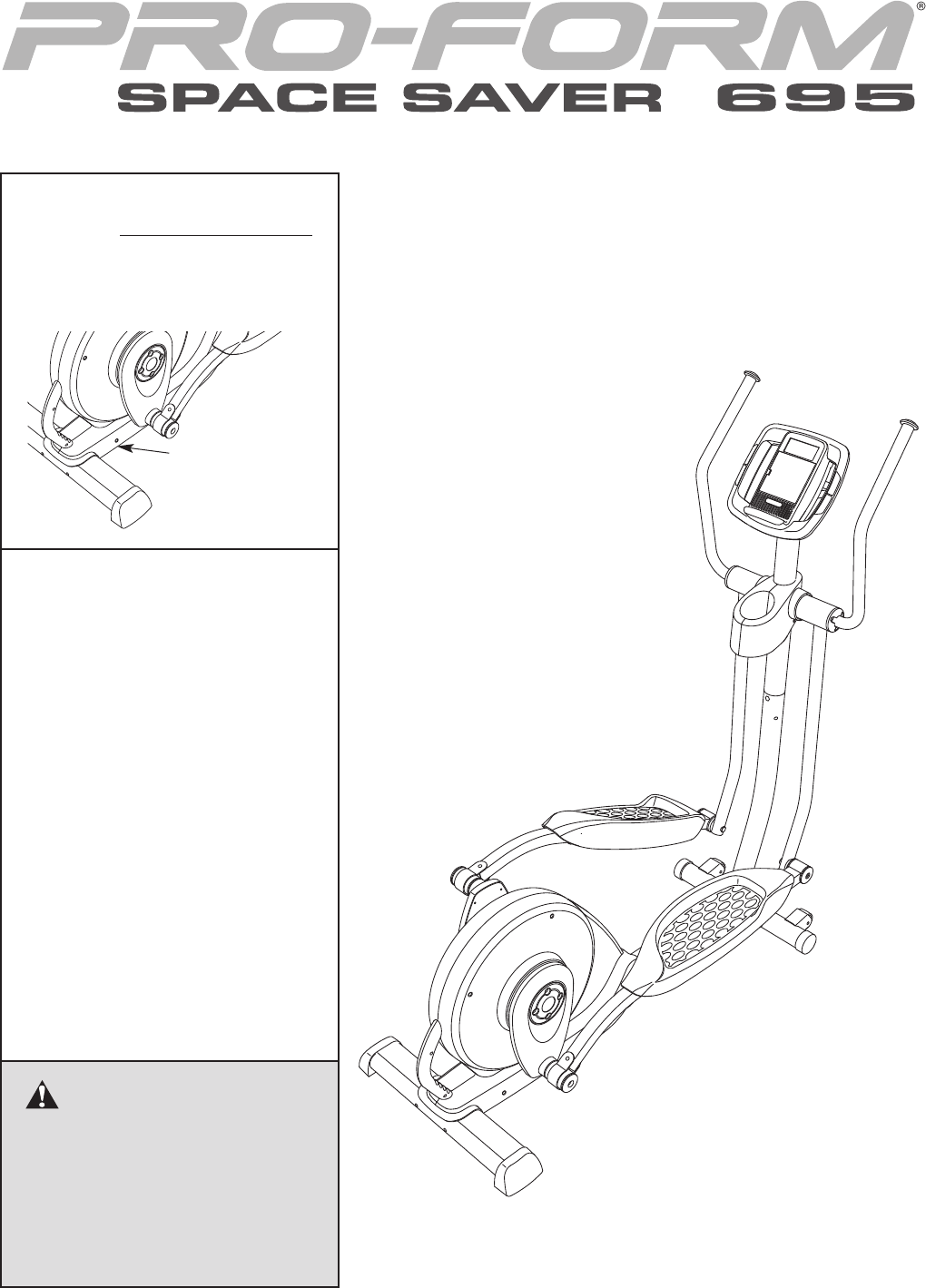 PRO-FORM®

SPACE SAVER 695