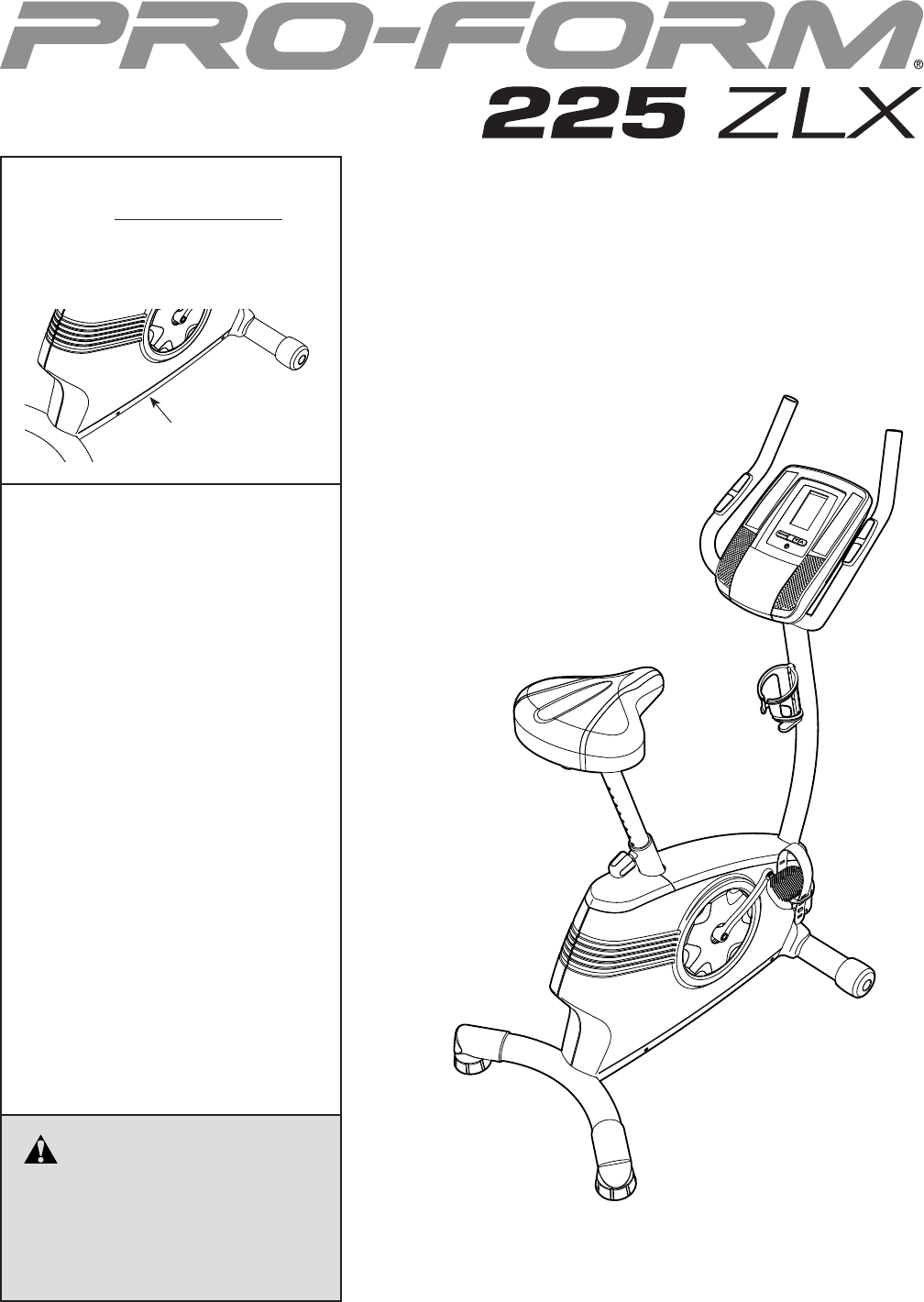 PRO-FORM®
225 ZLX