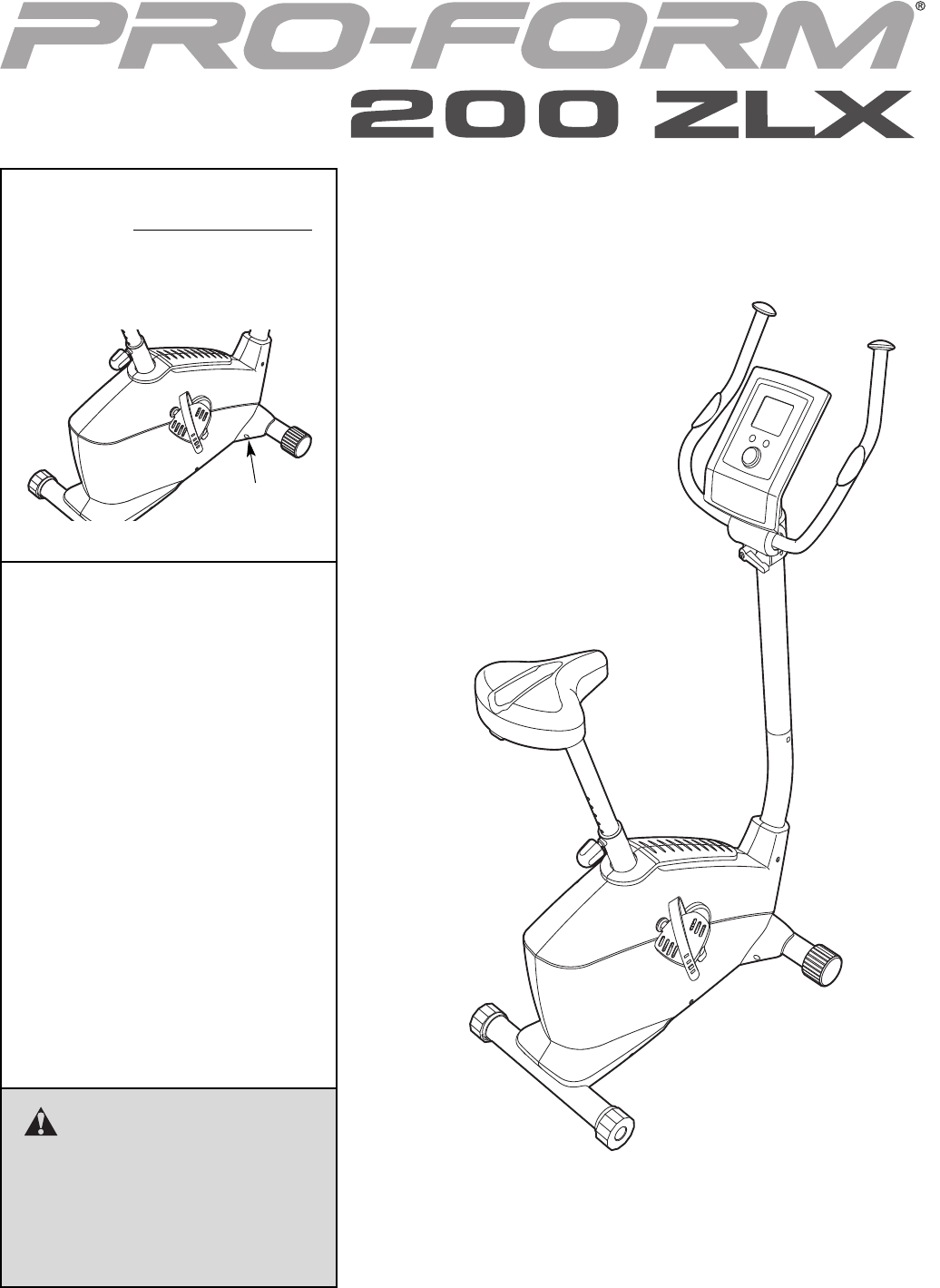 PRO-FORM®

200 ZLX