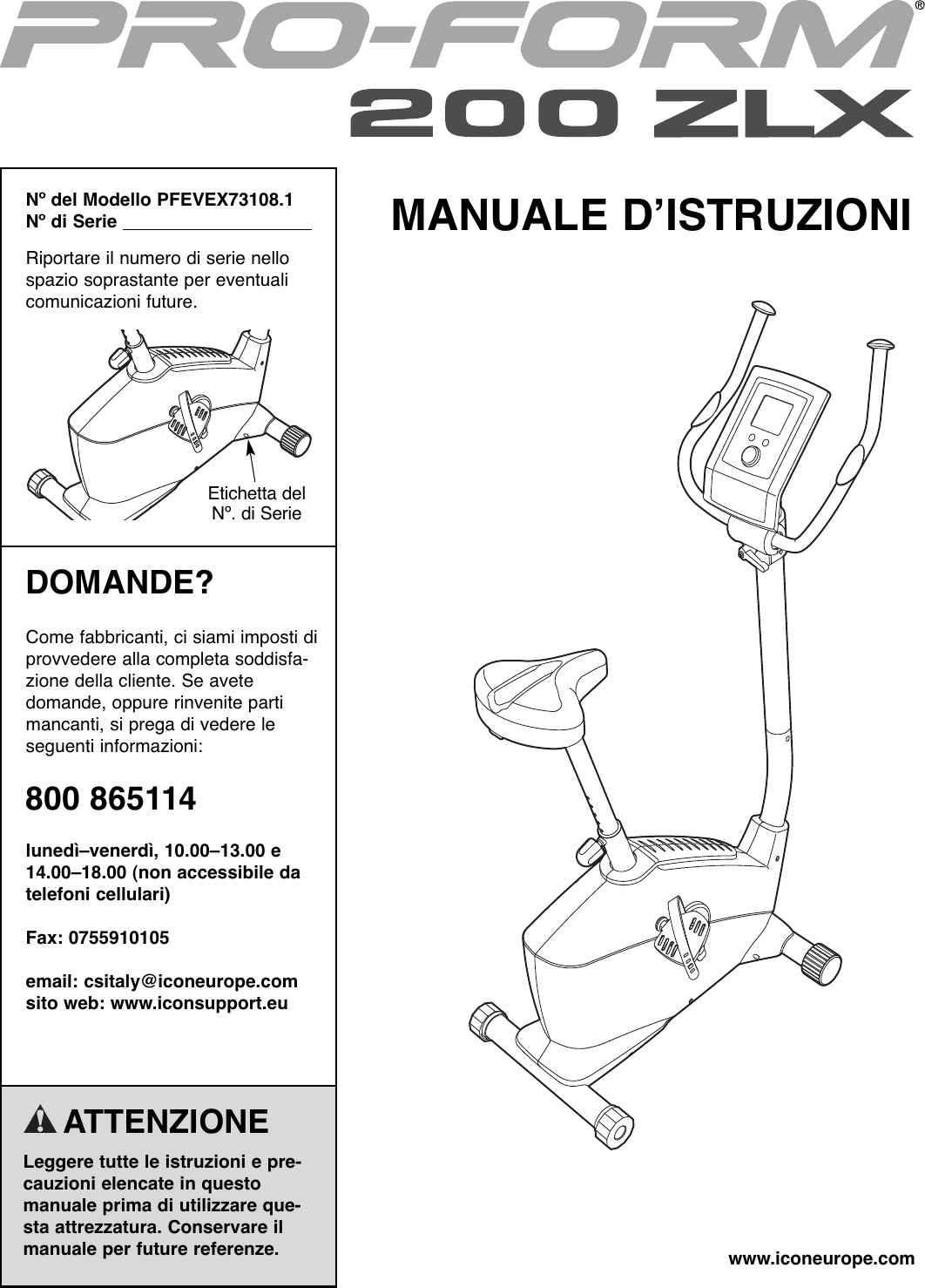 PRO-FORM®
200 ZLX

Nº del Modello PFEVEX73108.1
Nº di Serie

Riportare il numero di serie nello spazio soprastante per eventuali comunicazioni future.

Etichetta del Nº. di Serie

DOMANDE?

Come fabbricanti, ci siami imposti di provvedere alla completa soddisfazione della cliente. Se avete domande, oppure rinvenite parti mancanti, si prega di vedere le seguenti informazioni:

800 865114

lunedì–venerdì, 10.00–13.00 e 14.00–18.00 (non accessibile da telefoni cellulari)

Fax: 0755910105

email: csitaly@iconeurope.com
sito web: www.iconsupport.eu

ATTENZIONE

Leggere tutte le istruzioni e precauzioni elencate in questo manuale prima di utilizzare questa attrezzatura. Conservare il manuale per future referenze.

MANUALE D’ISTRUZIONI

www.iconeurope.com