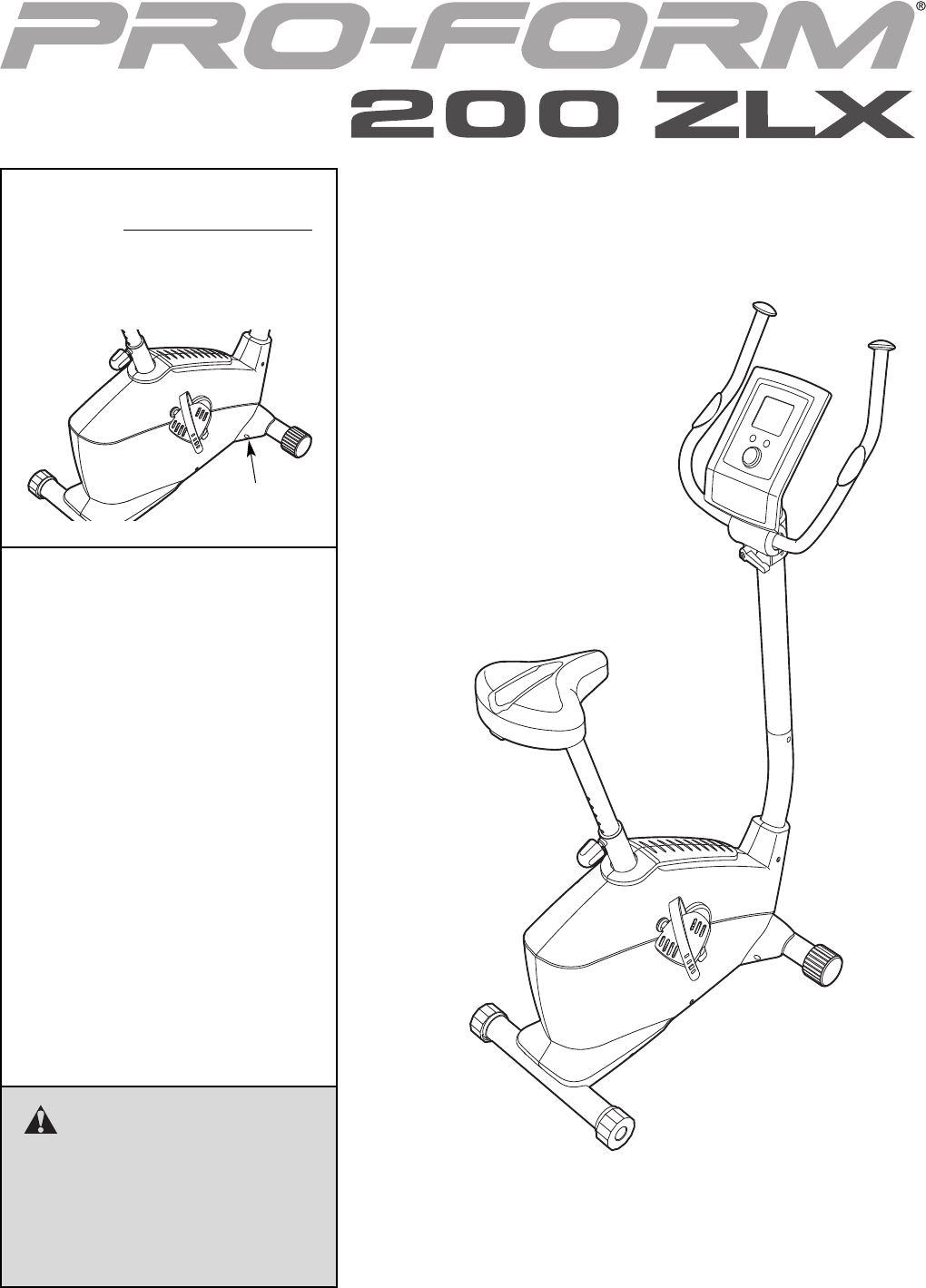 PRO-FORM®
200 ZLX